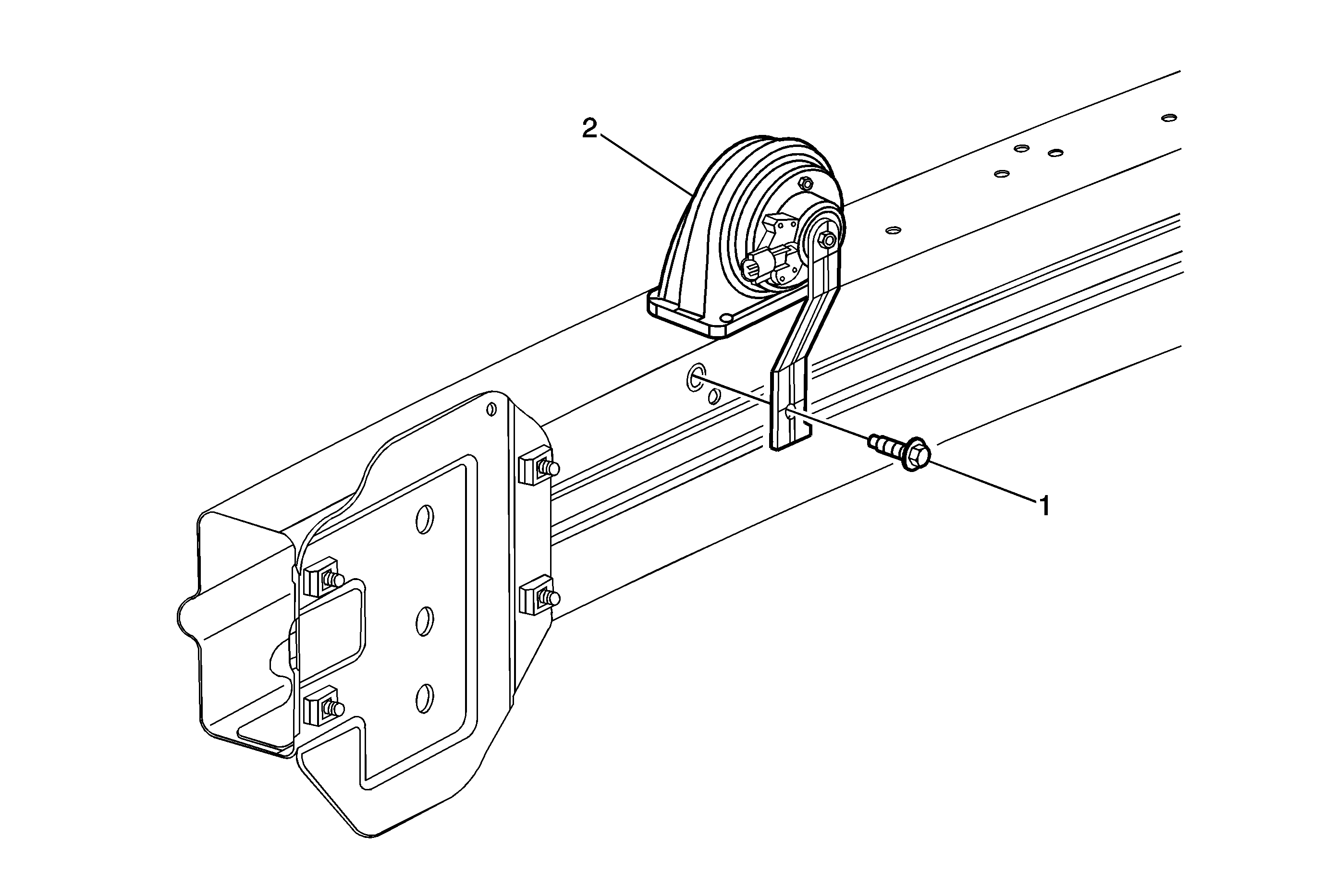 2

1