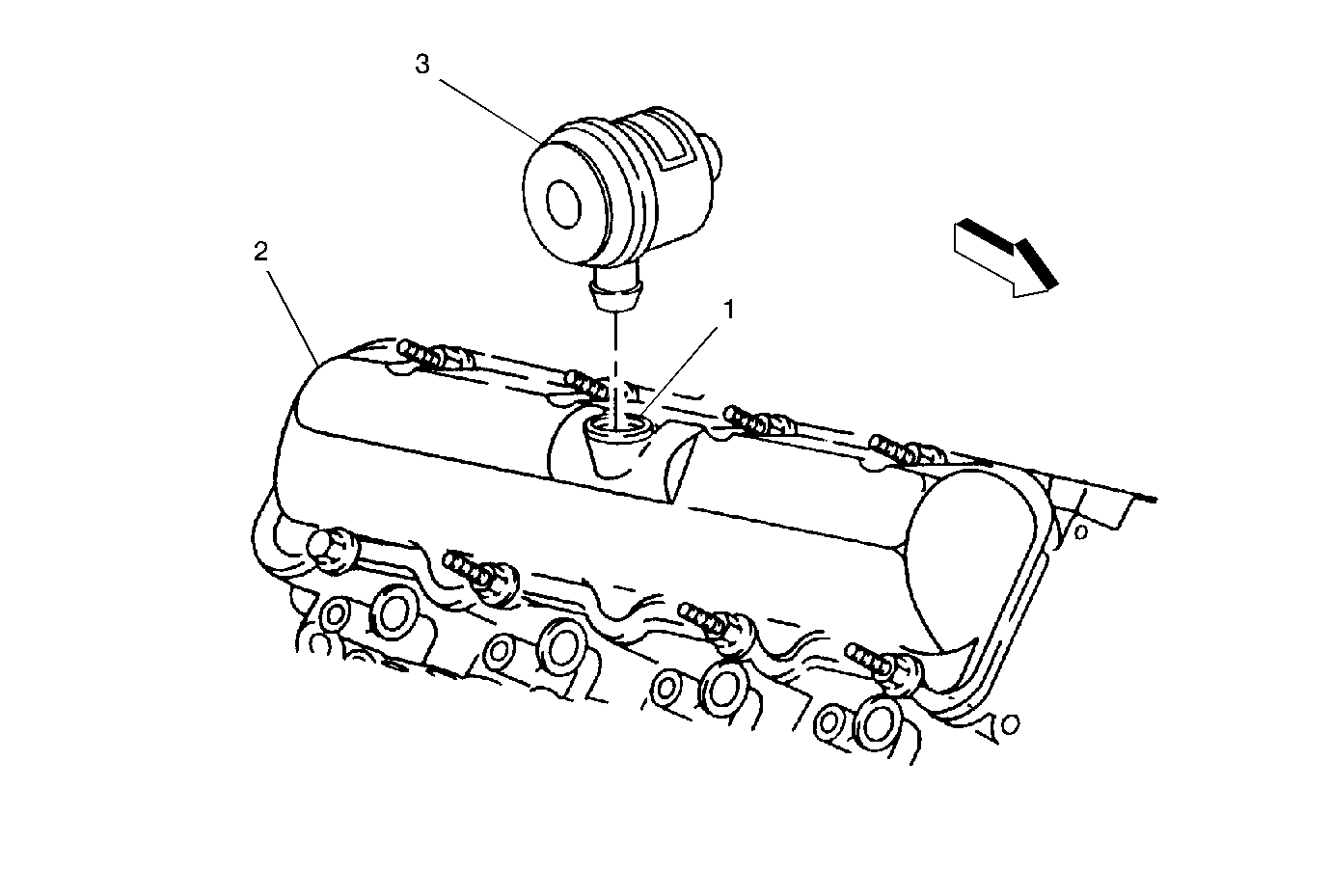 3

2

1