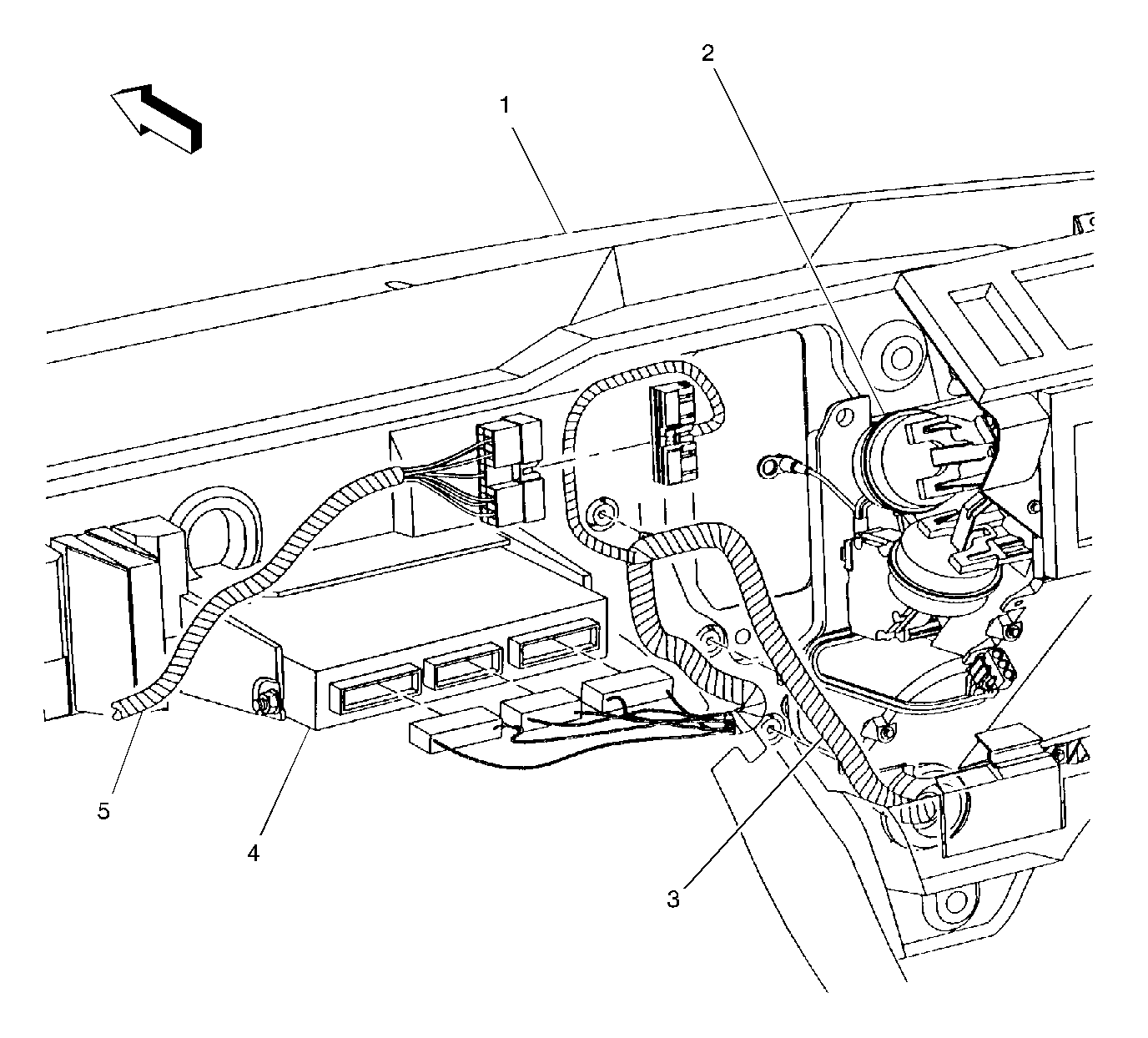 2
1
5
4
3