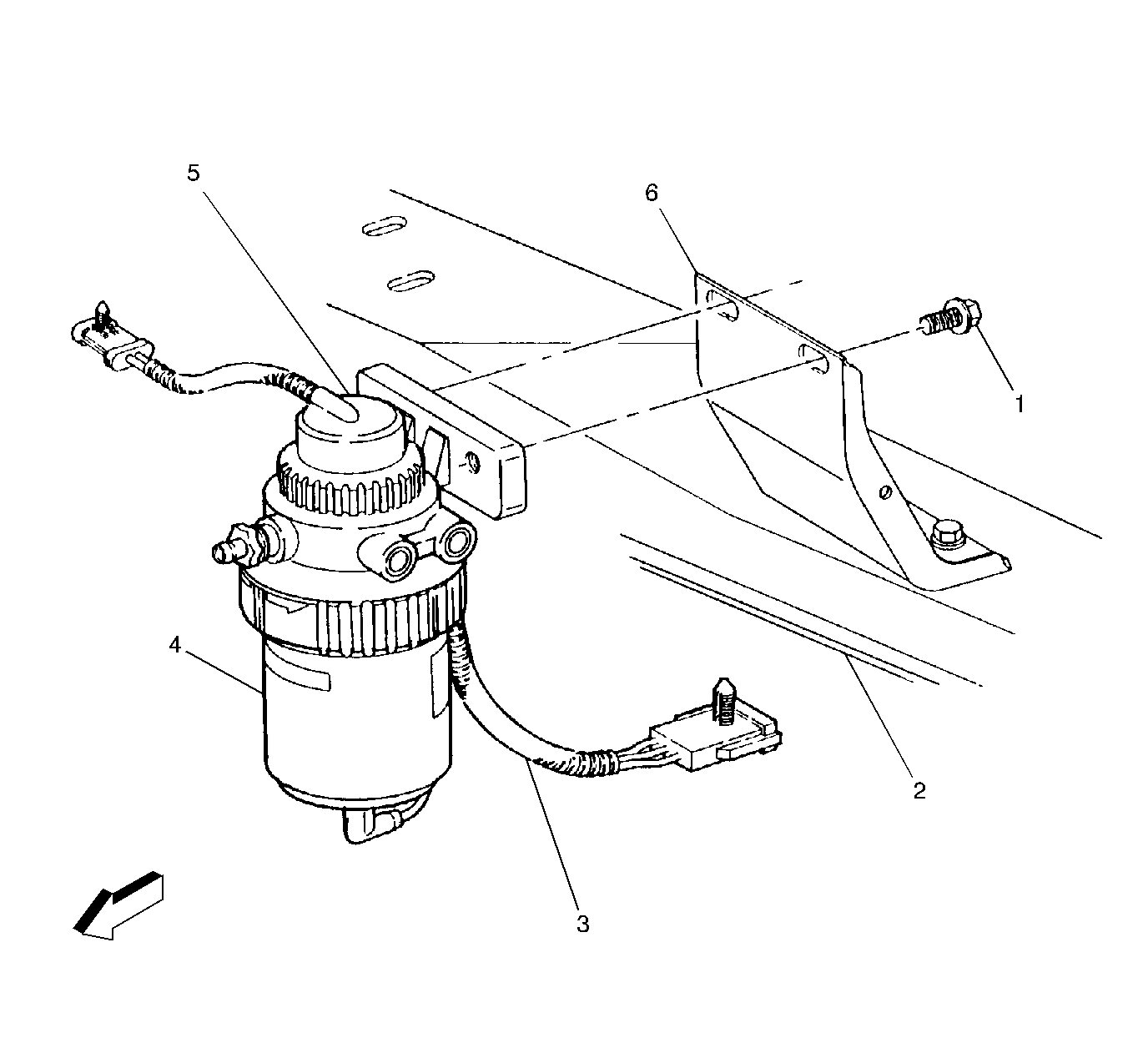 5
6
1
4
2
3