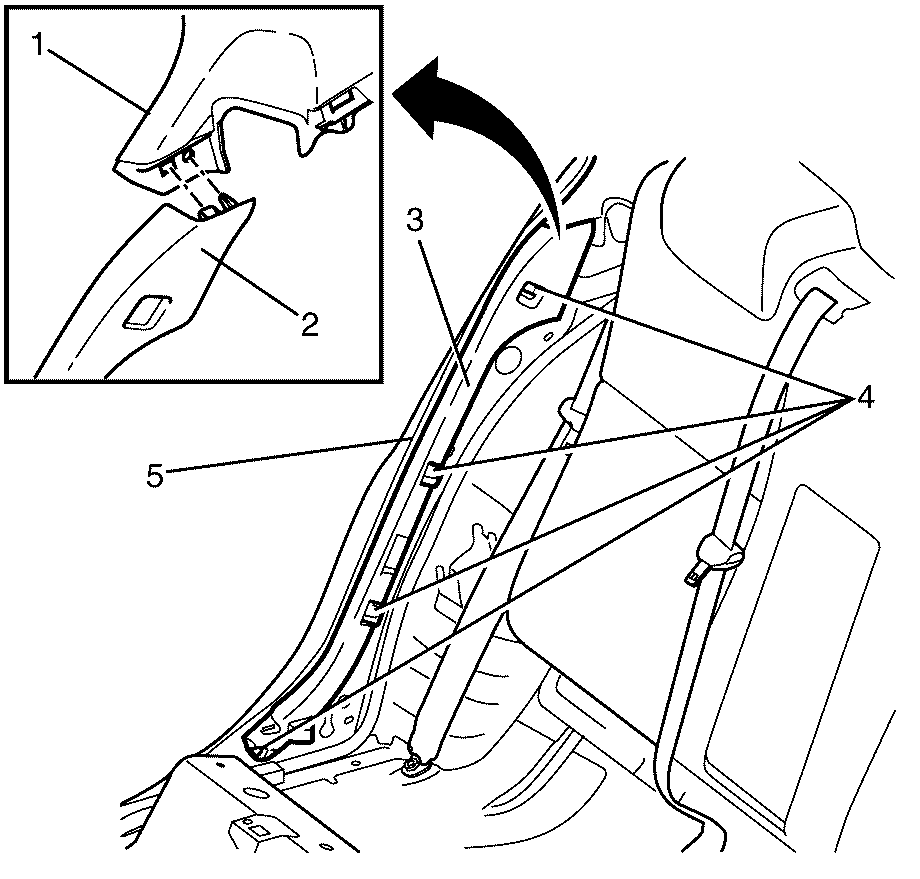 1
2
3
4
5