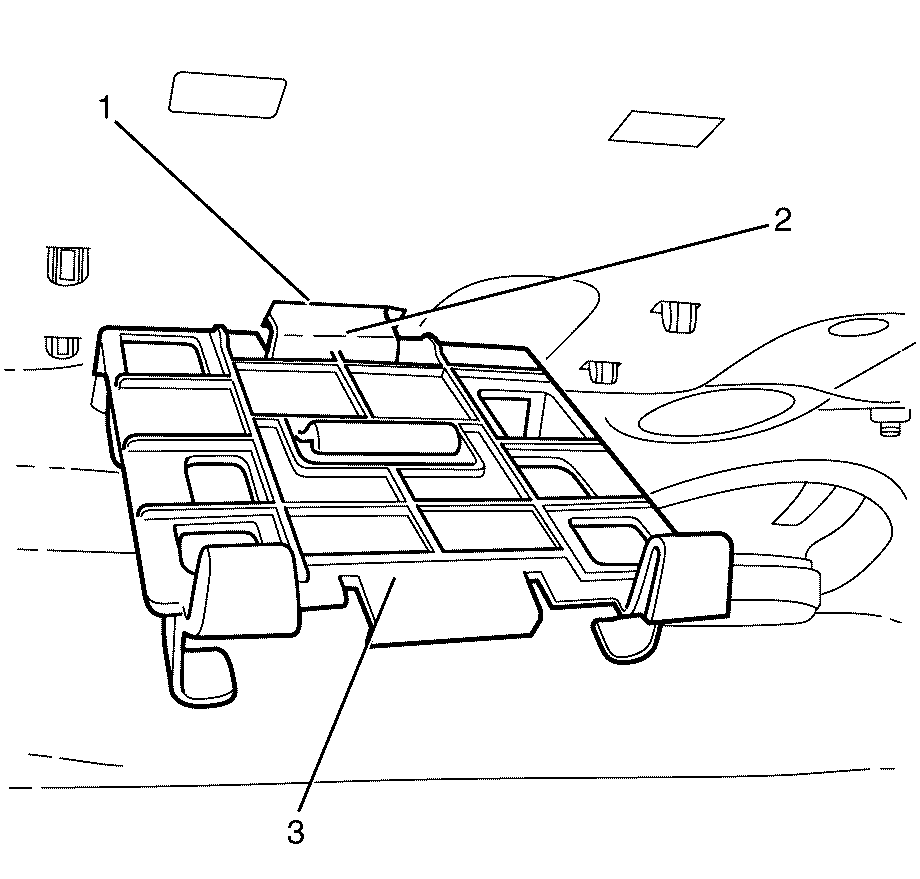 1
2
3