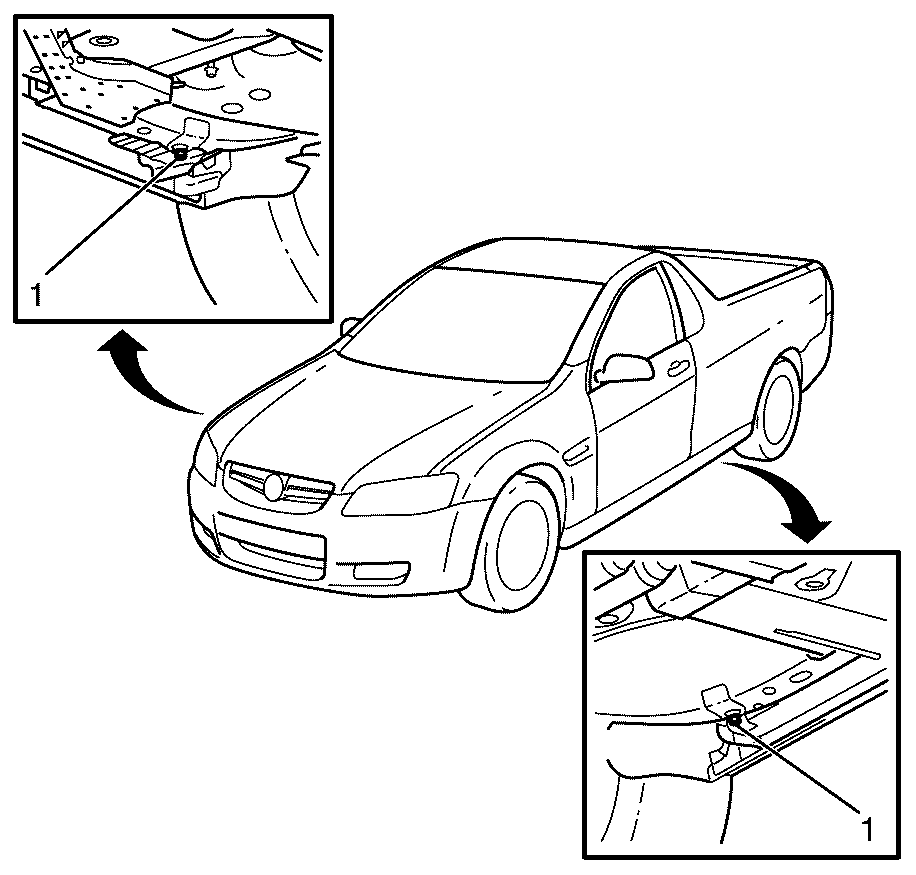 1

1