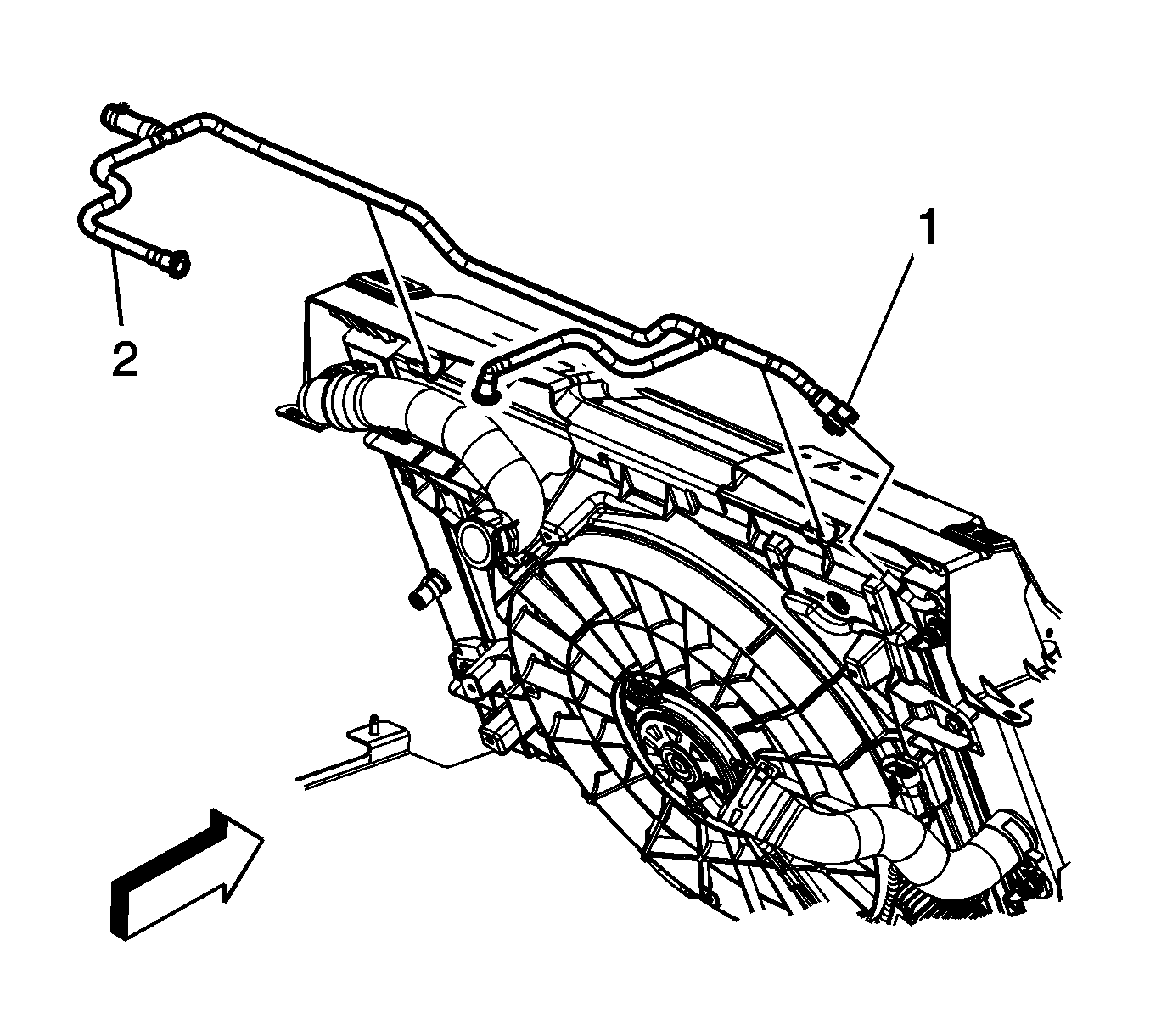 1

2