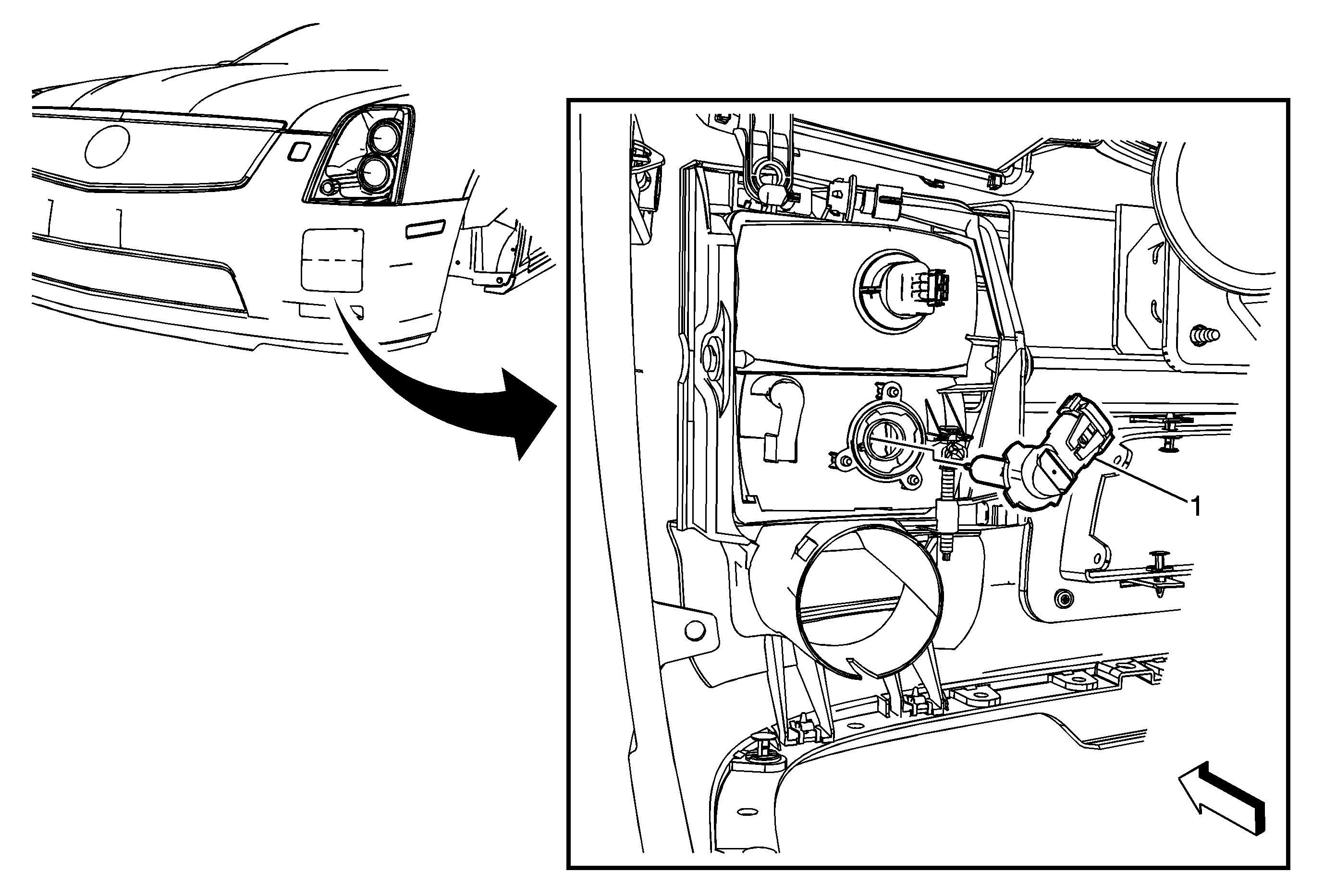 1