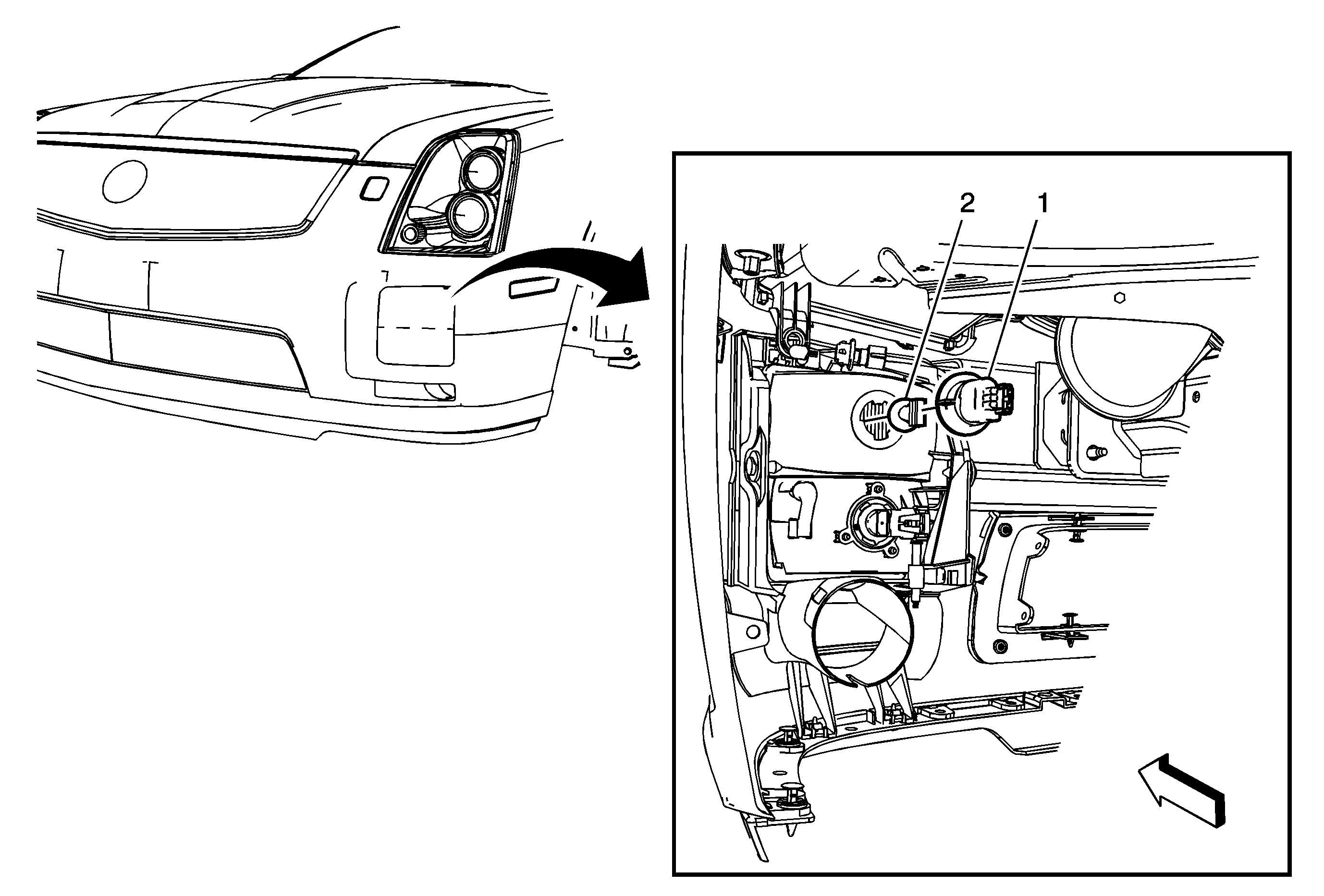 2
1