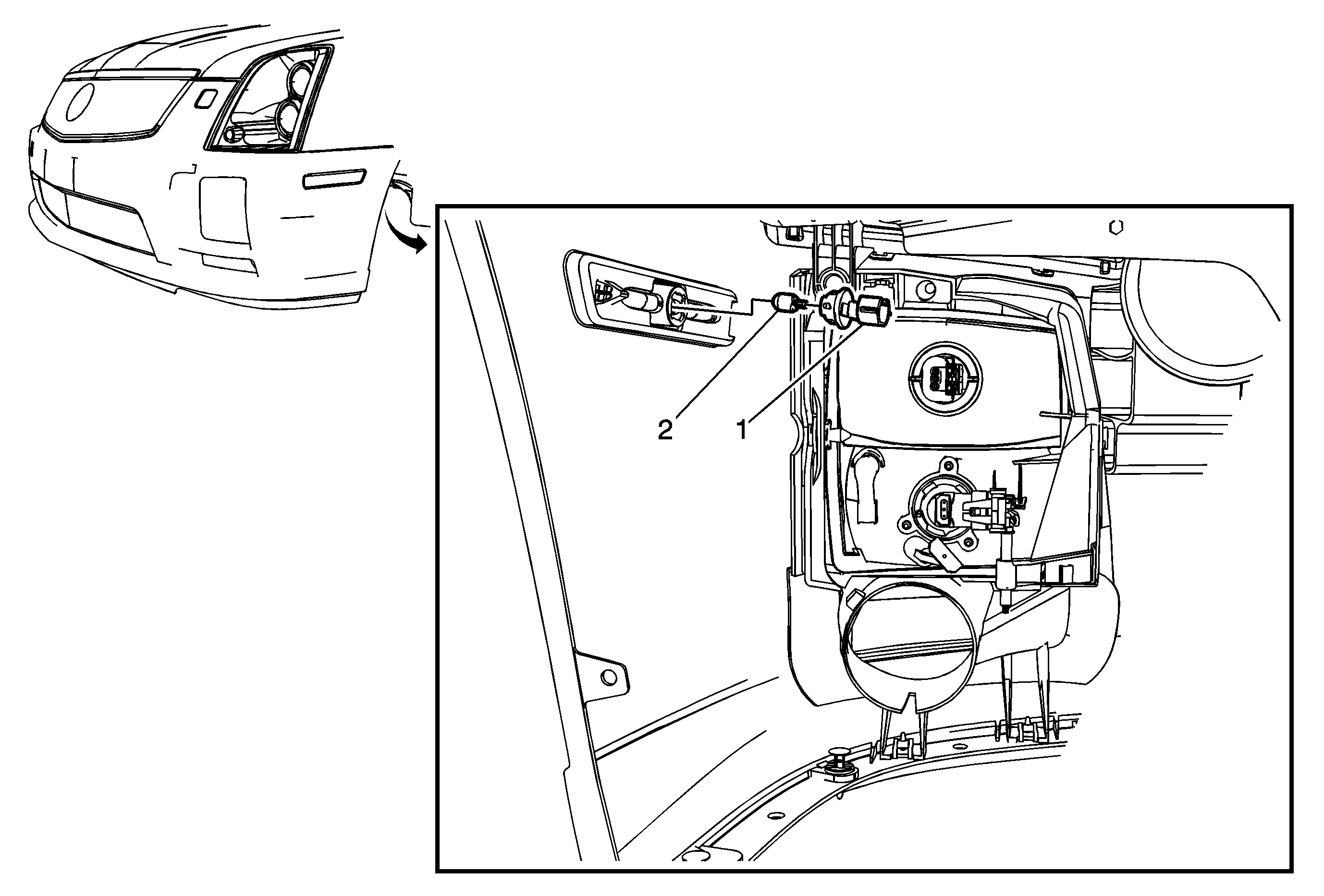 2
1