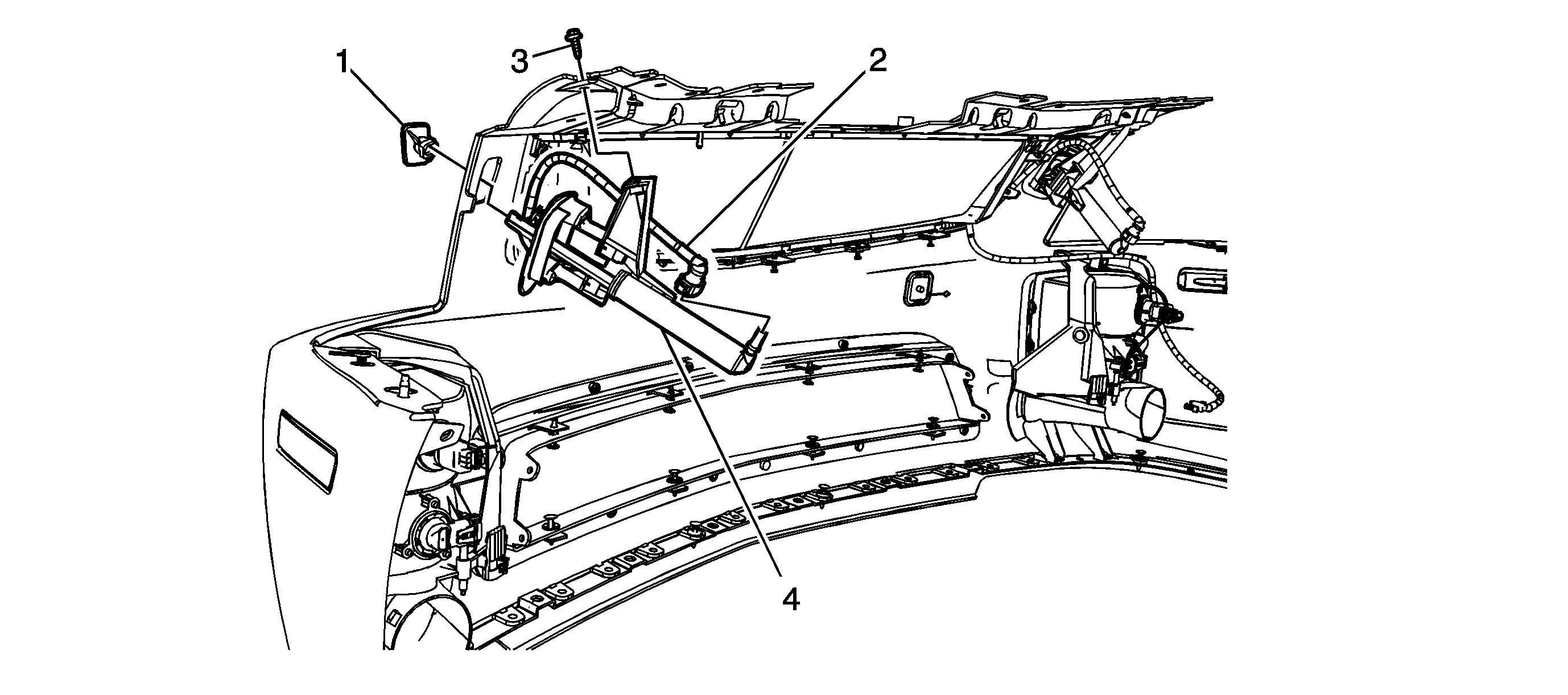 1
3
2
4