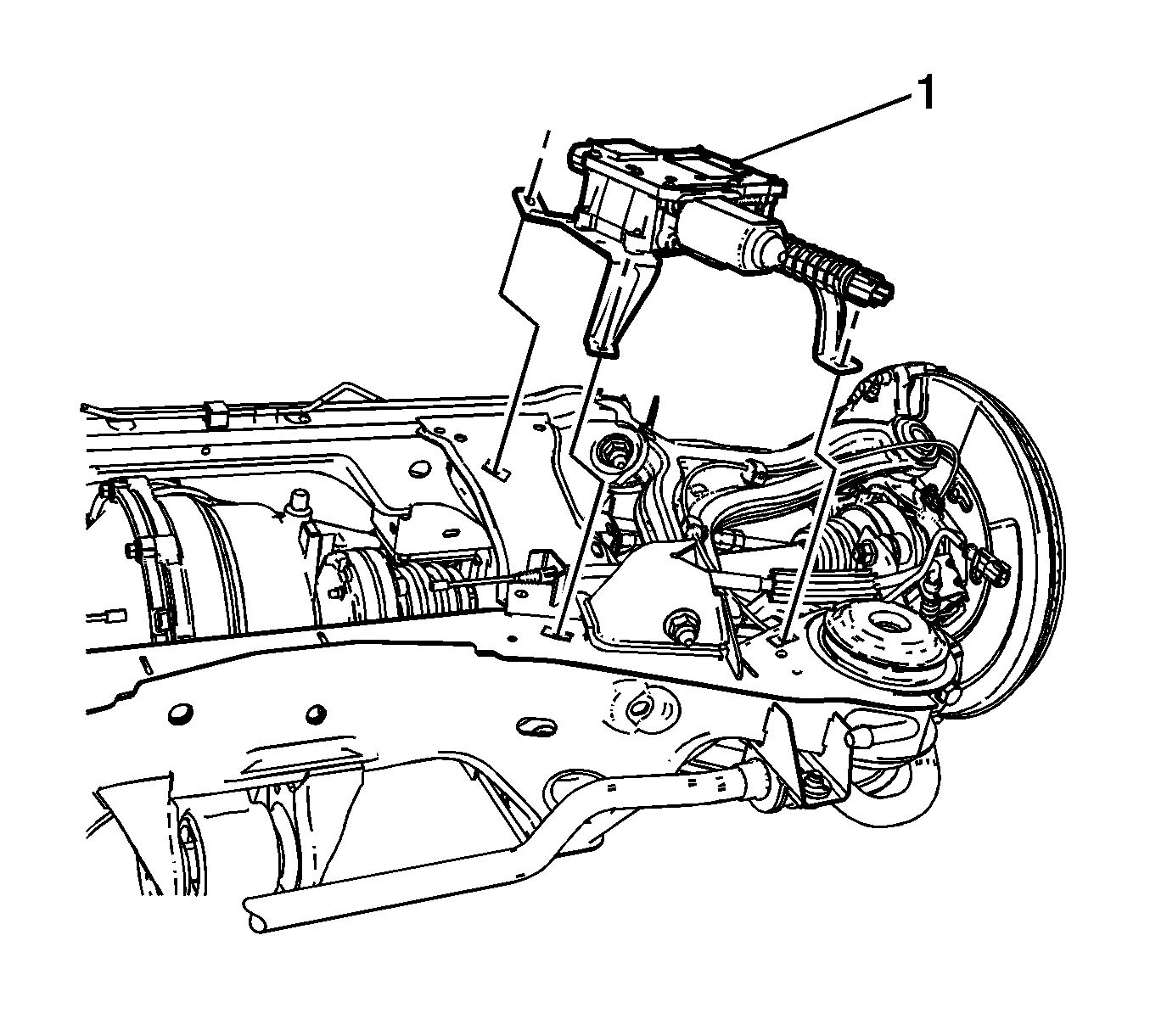 1