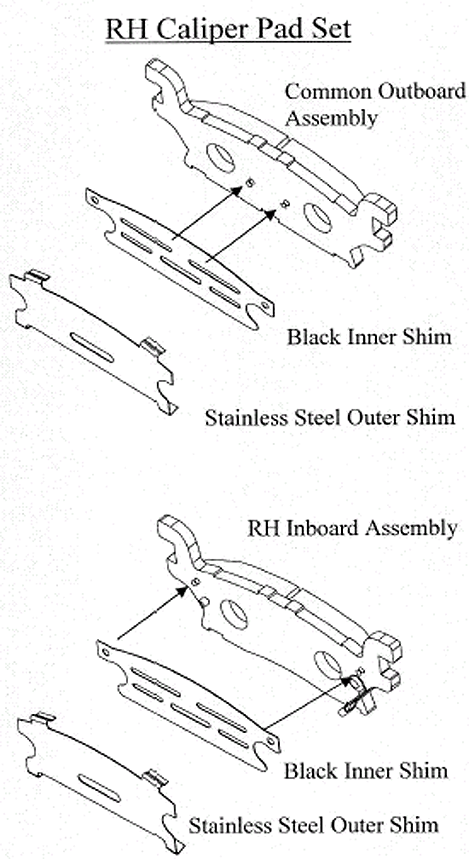 RH Caliper Pad Set

Common Outboard Assembly

Black Inner Shim

Stainless Steel Outer Shim

RH Inboard Assembly

Black Inner Shim

Stainless Steel Outer Shim