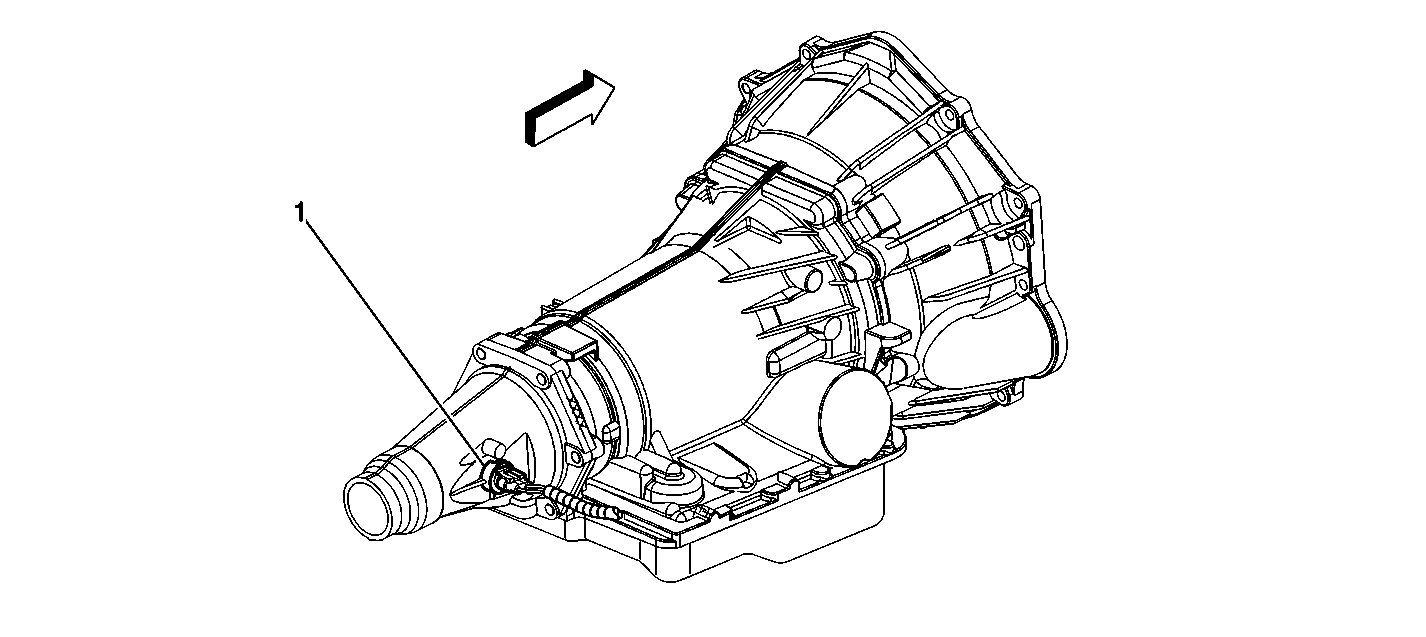 1