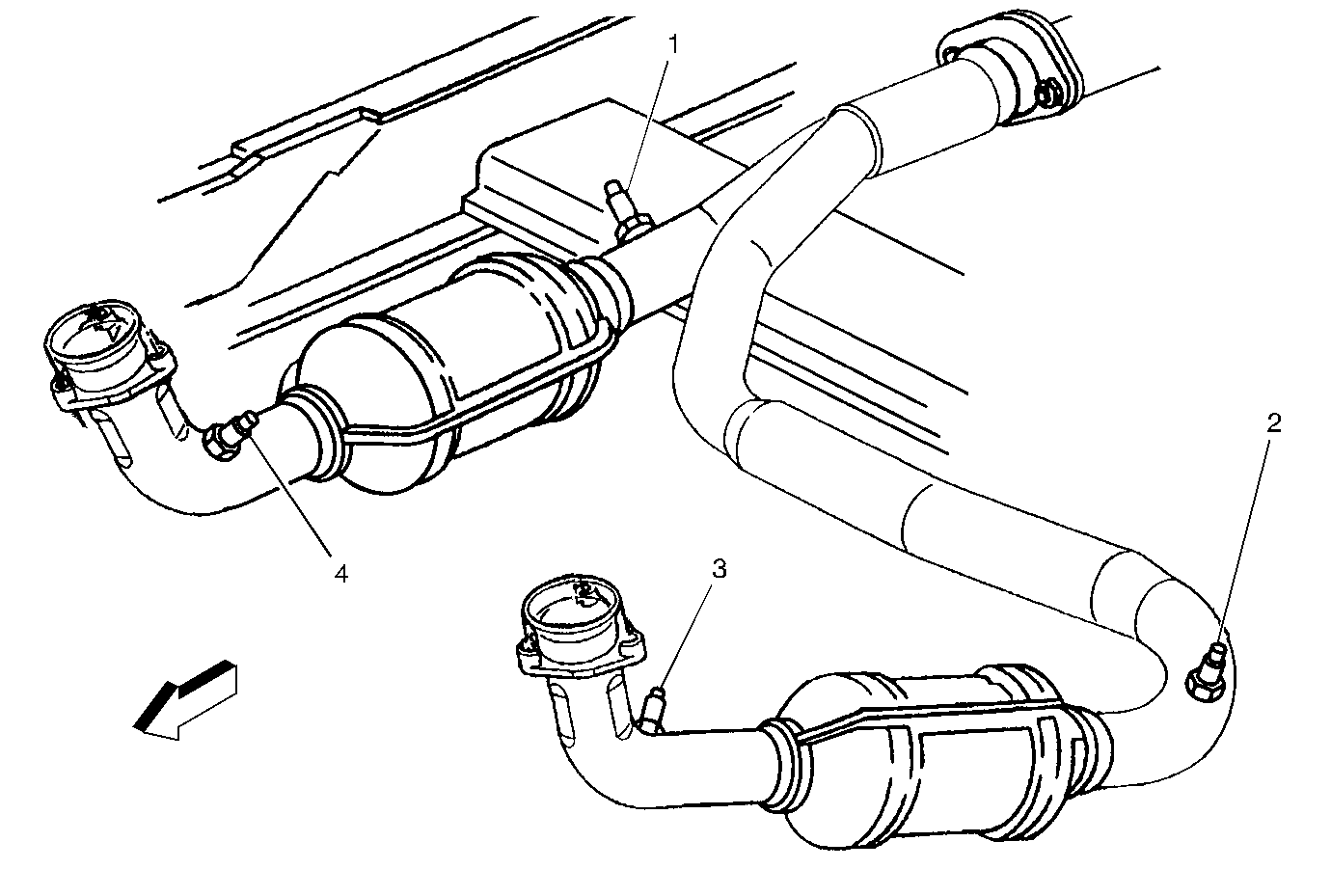 1
2
4
3