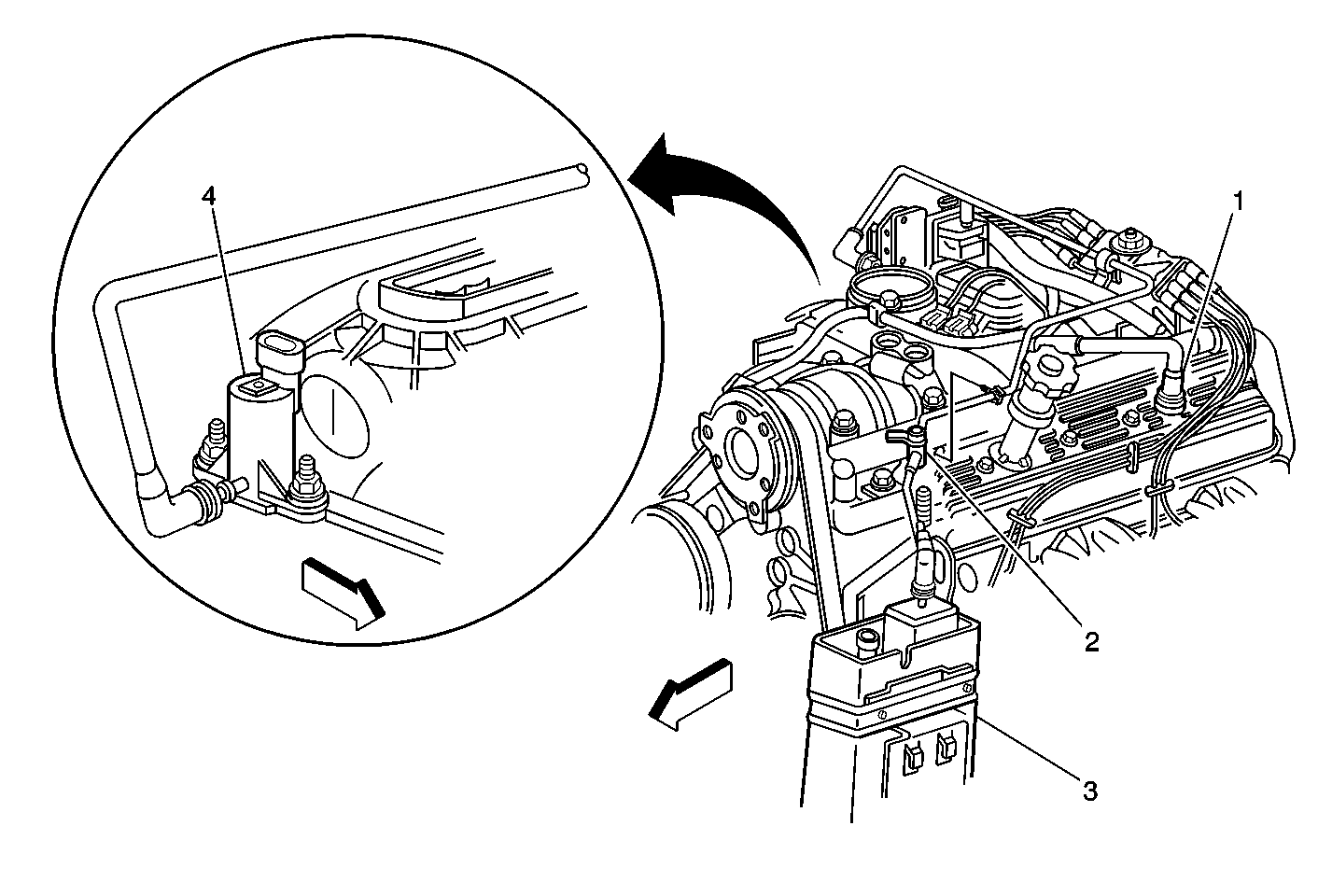 4
1
2
3