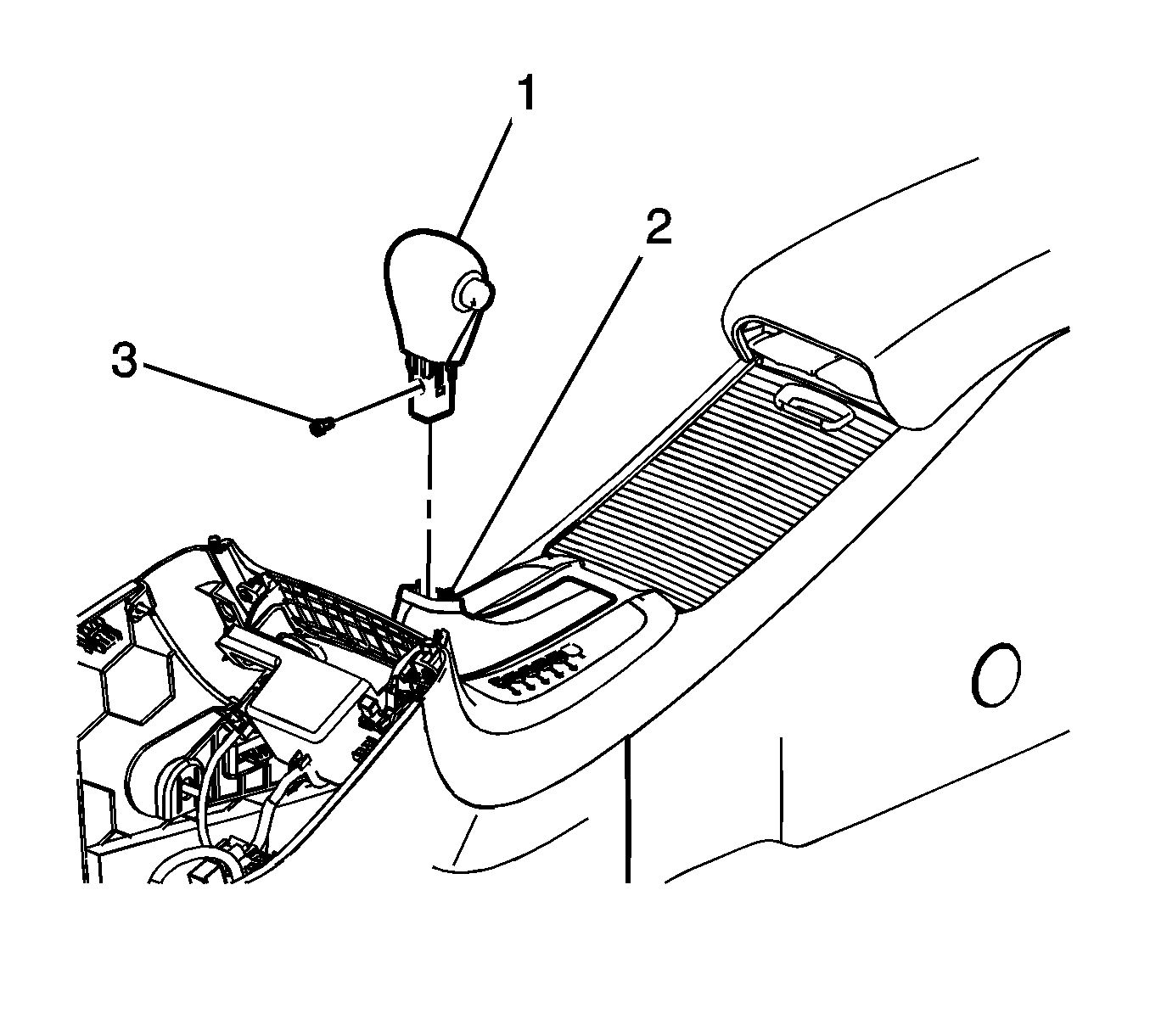 1
2
3