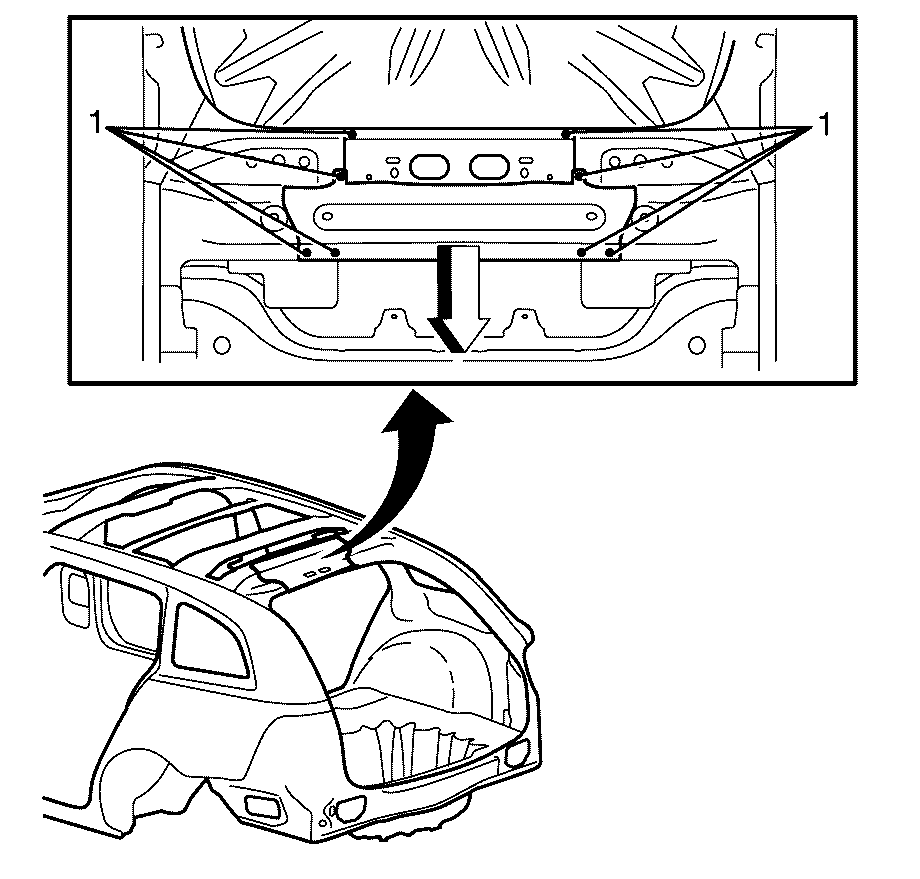 1
1