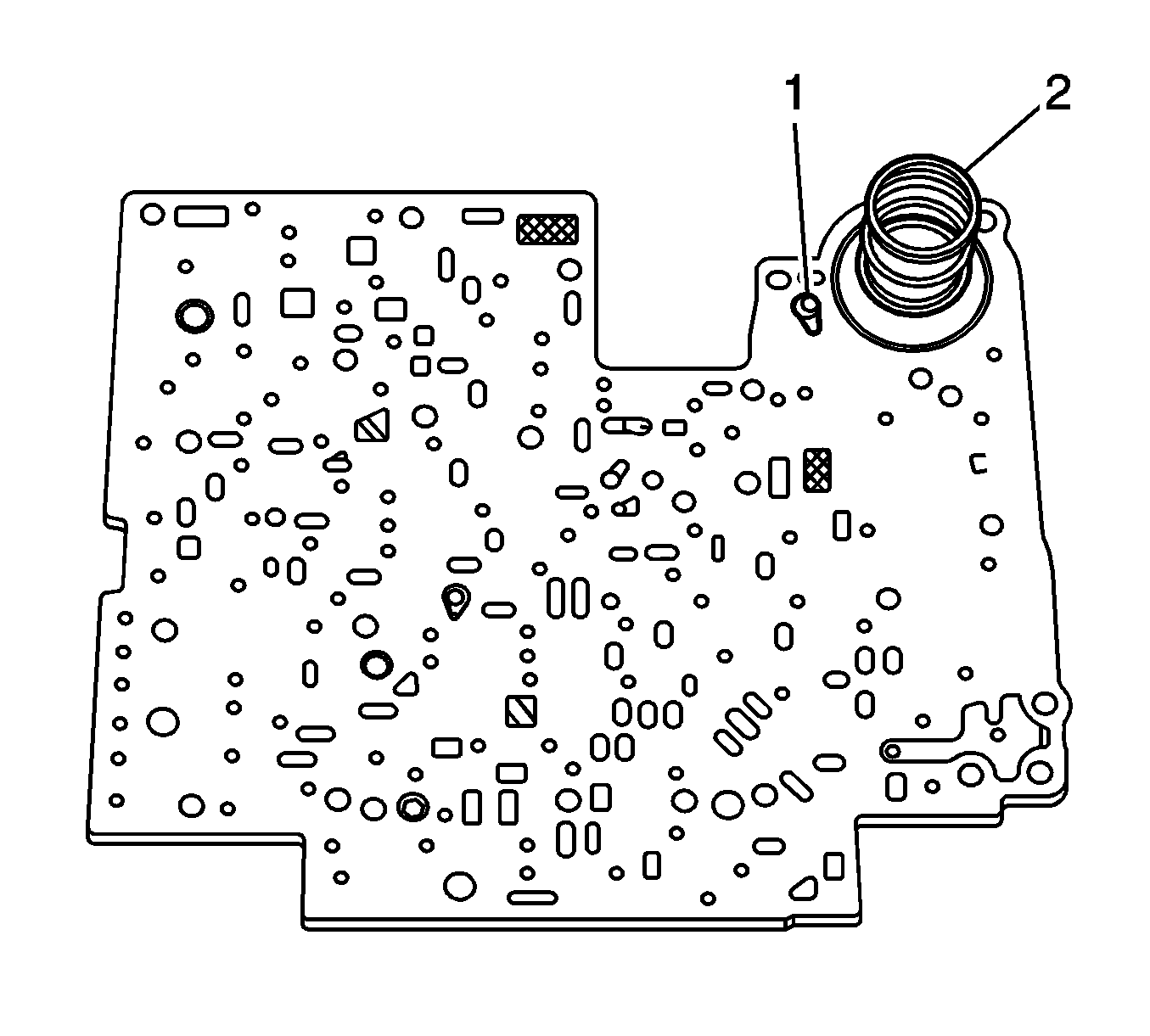 1
2