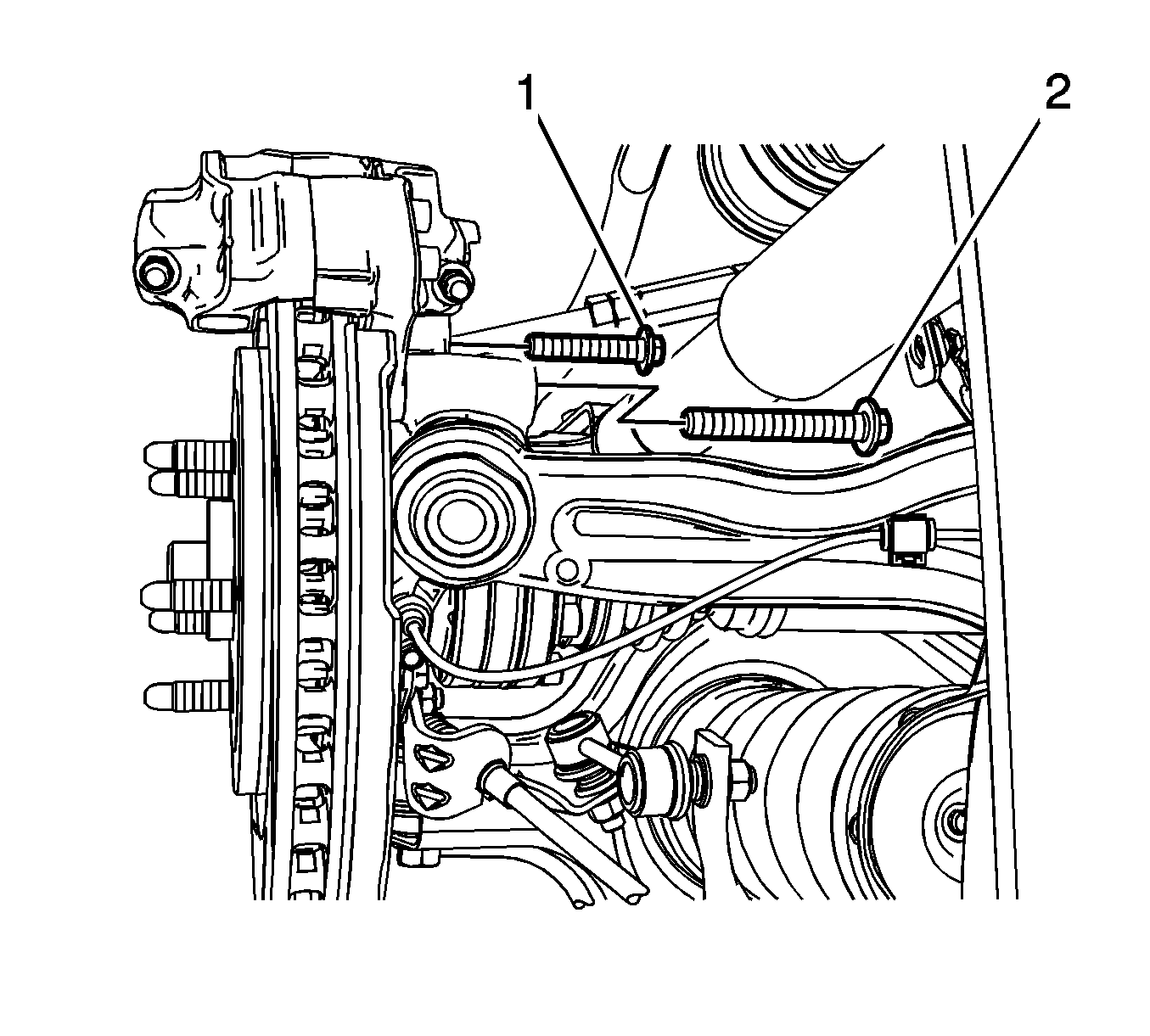 1
2