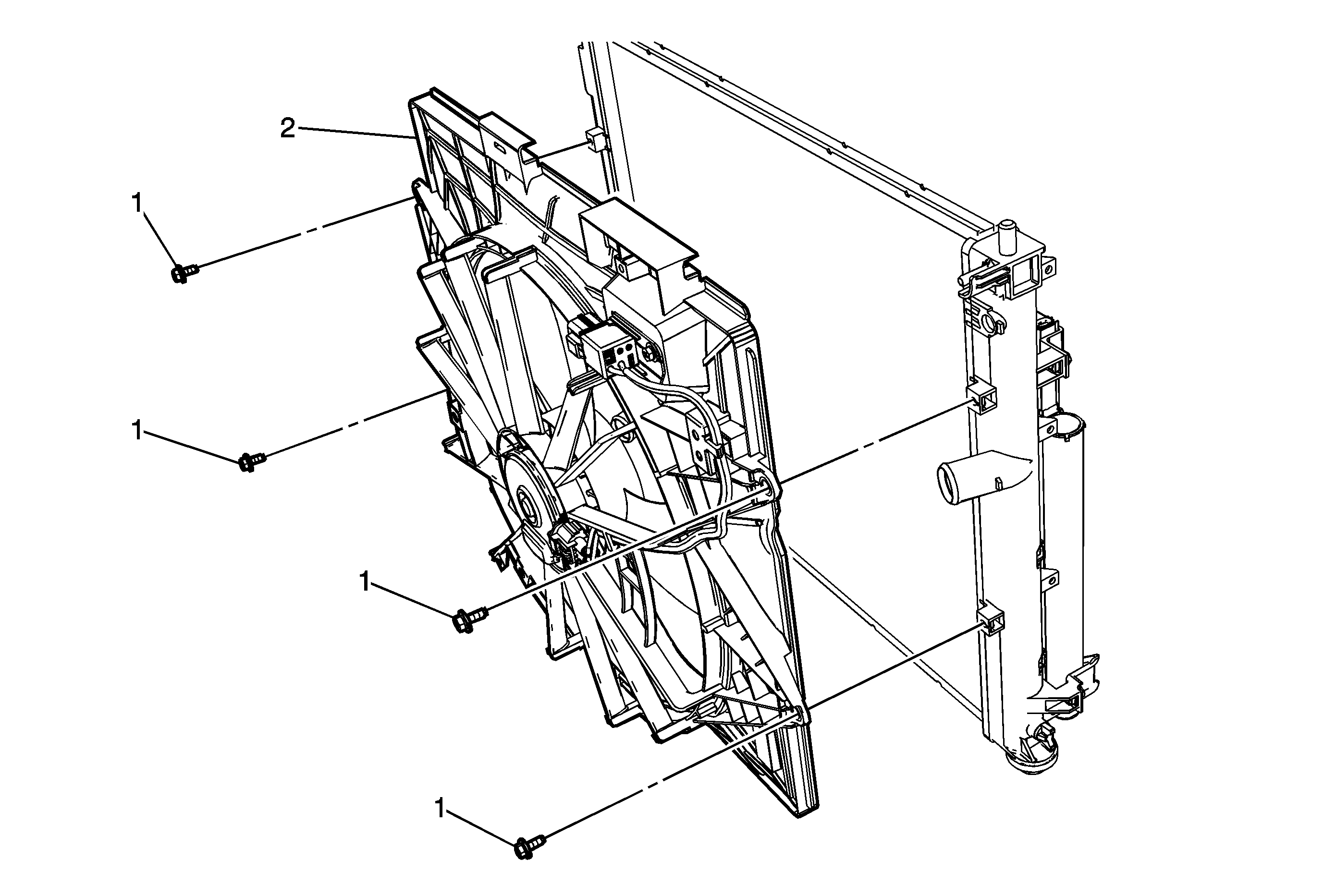 2
1
1
1
1