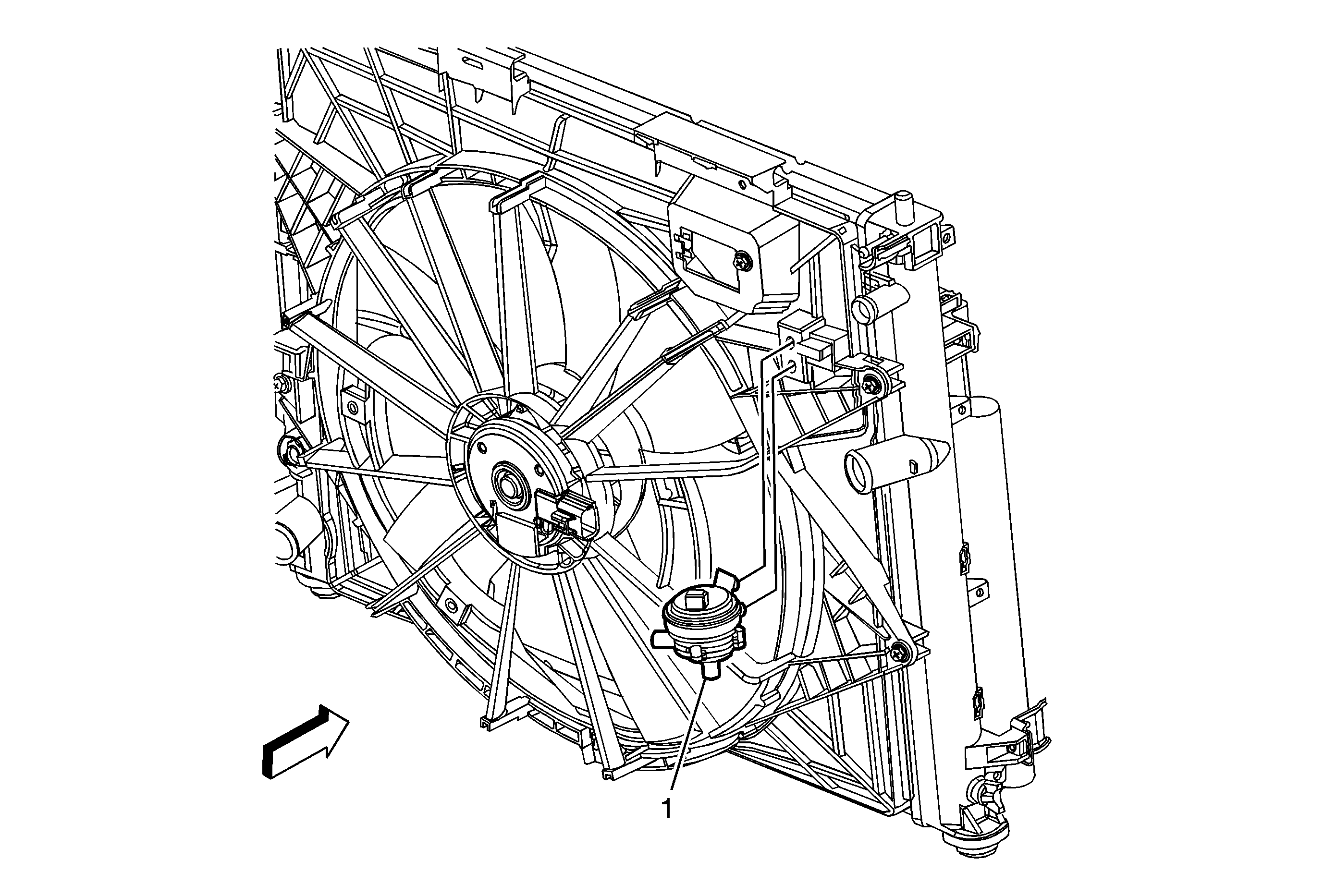 1