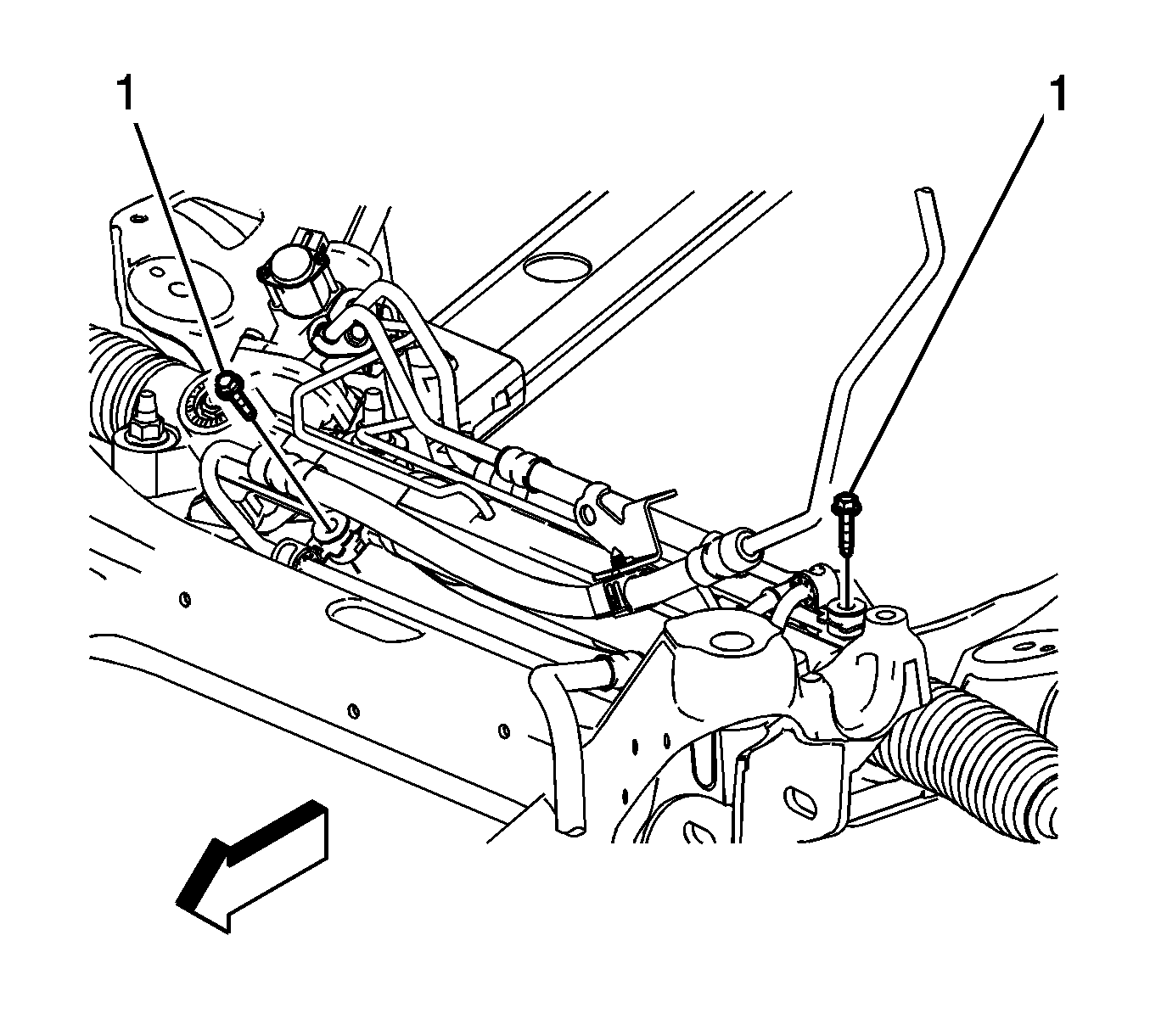 1

1