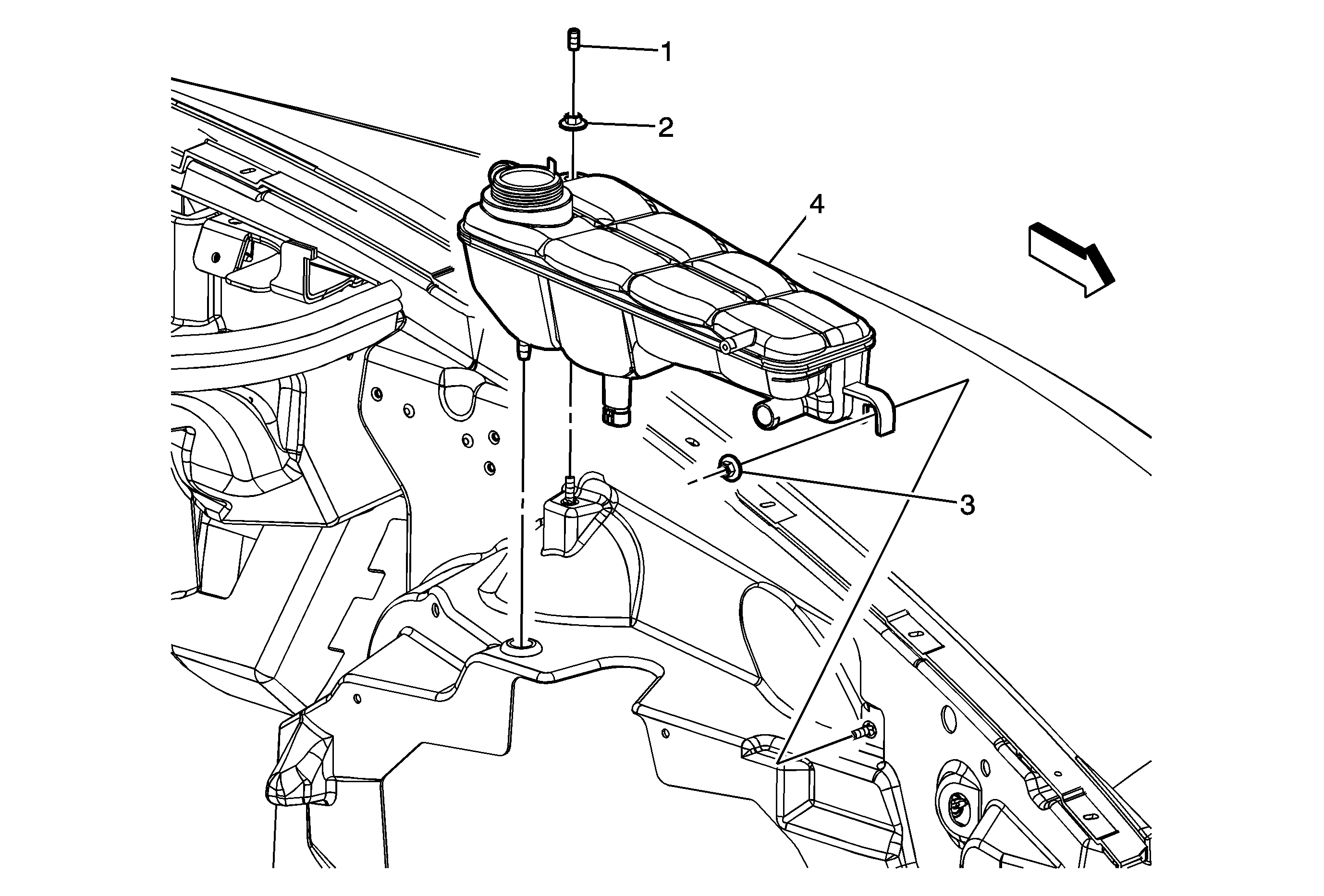 1
2
4
3