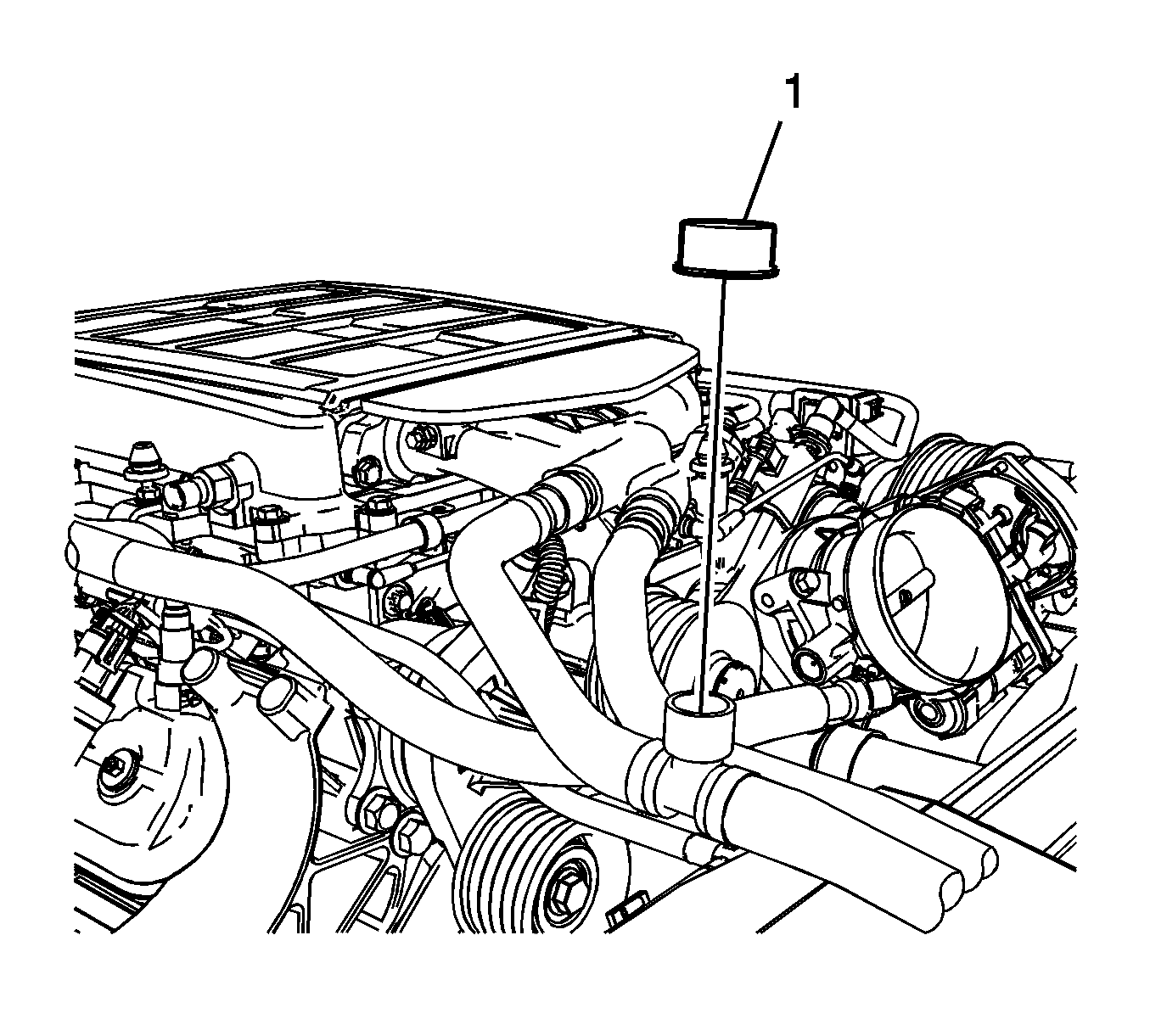 1