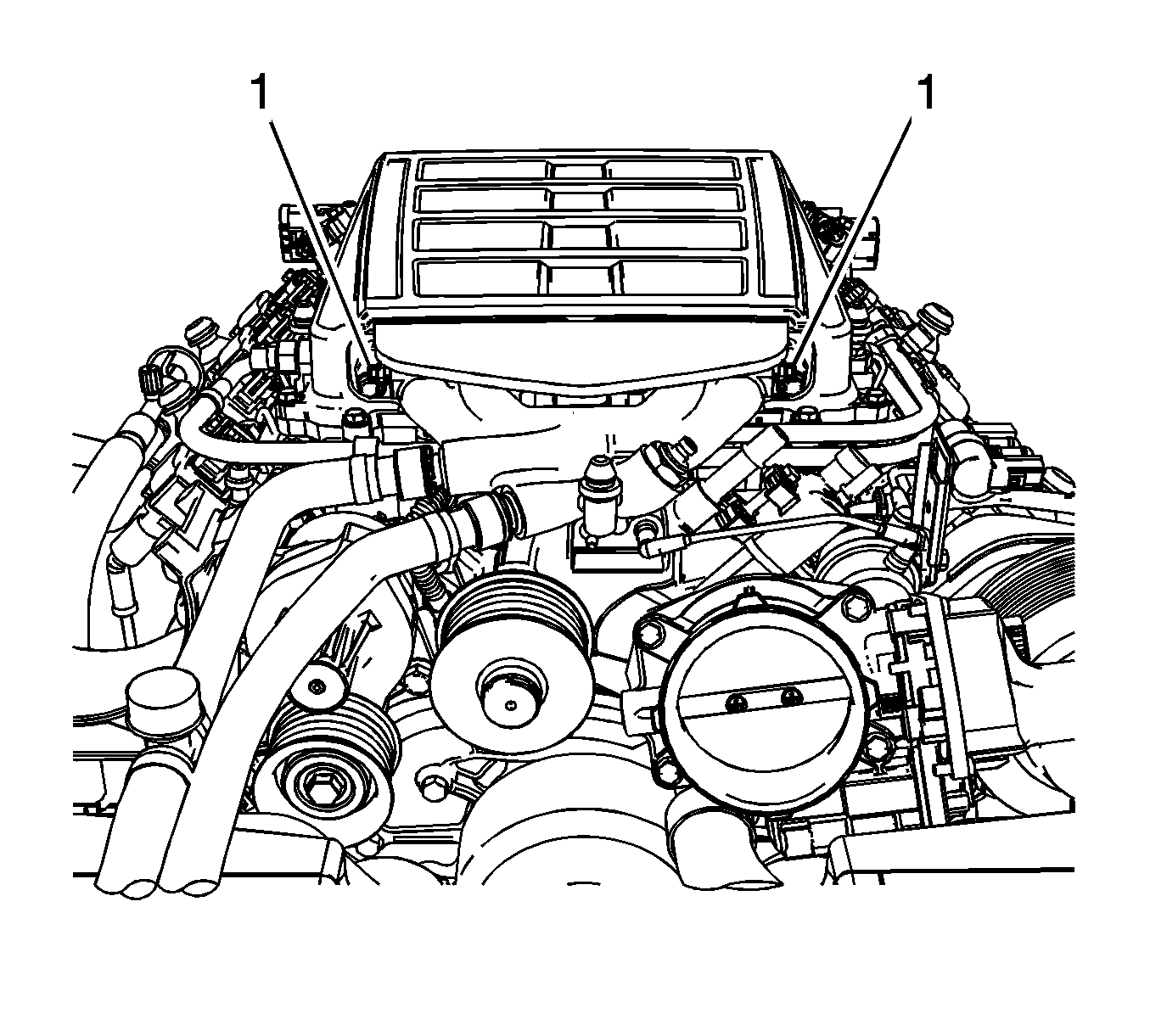 1
1