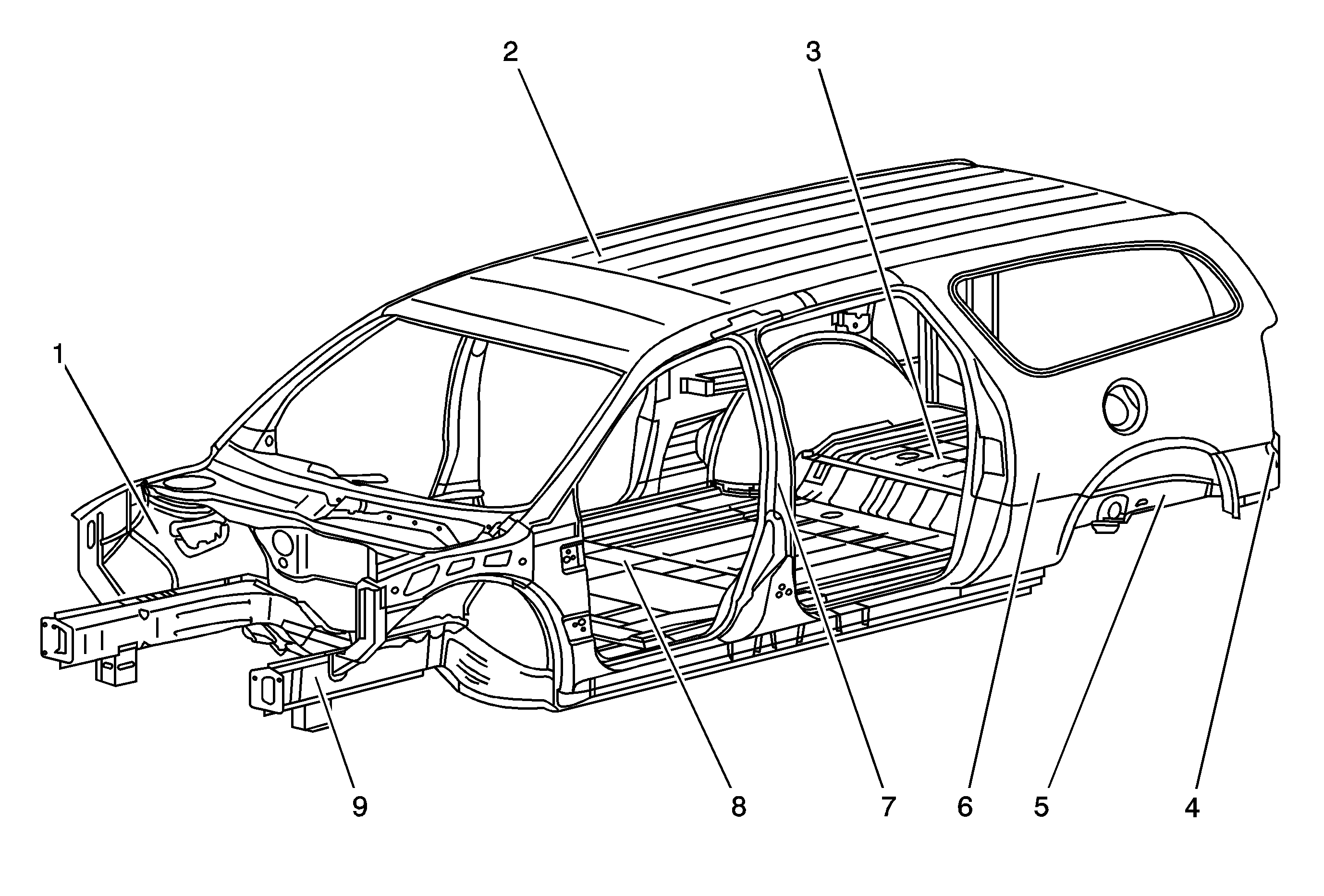 2
3
1
9
8
7
6
5
4