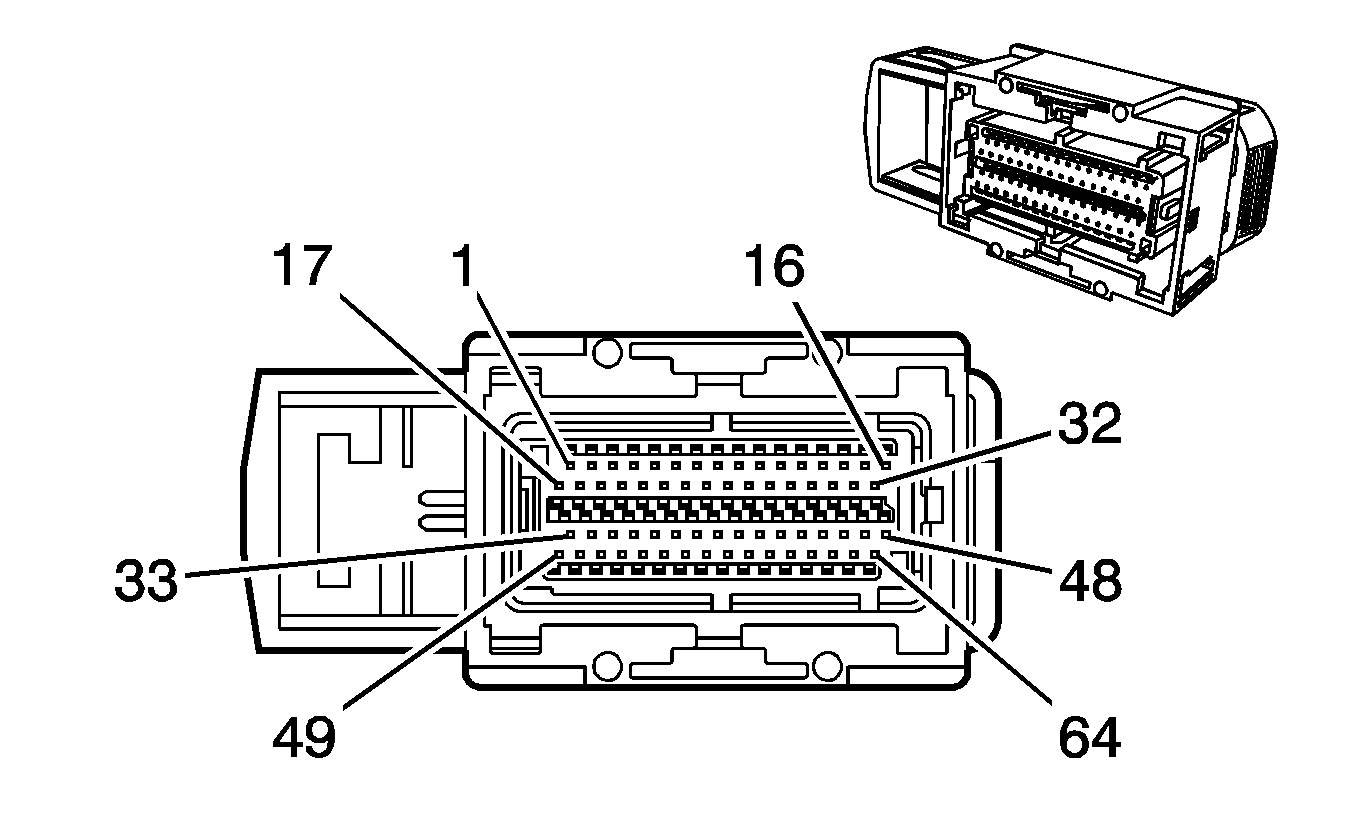 17
1
16
32
33
48
49
64