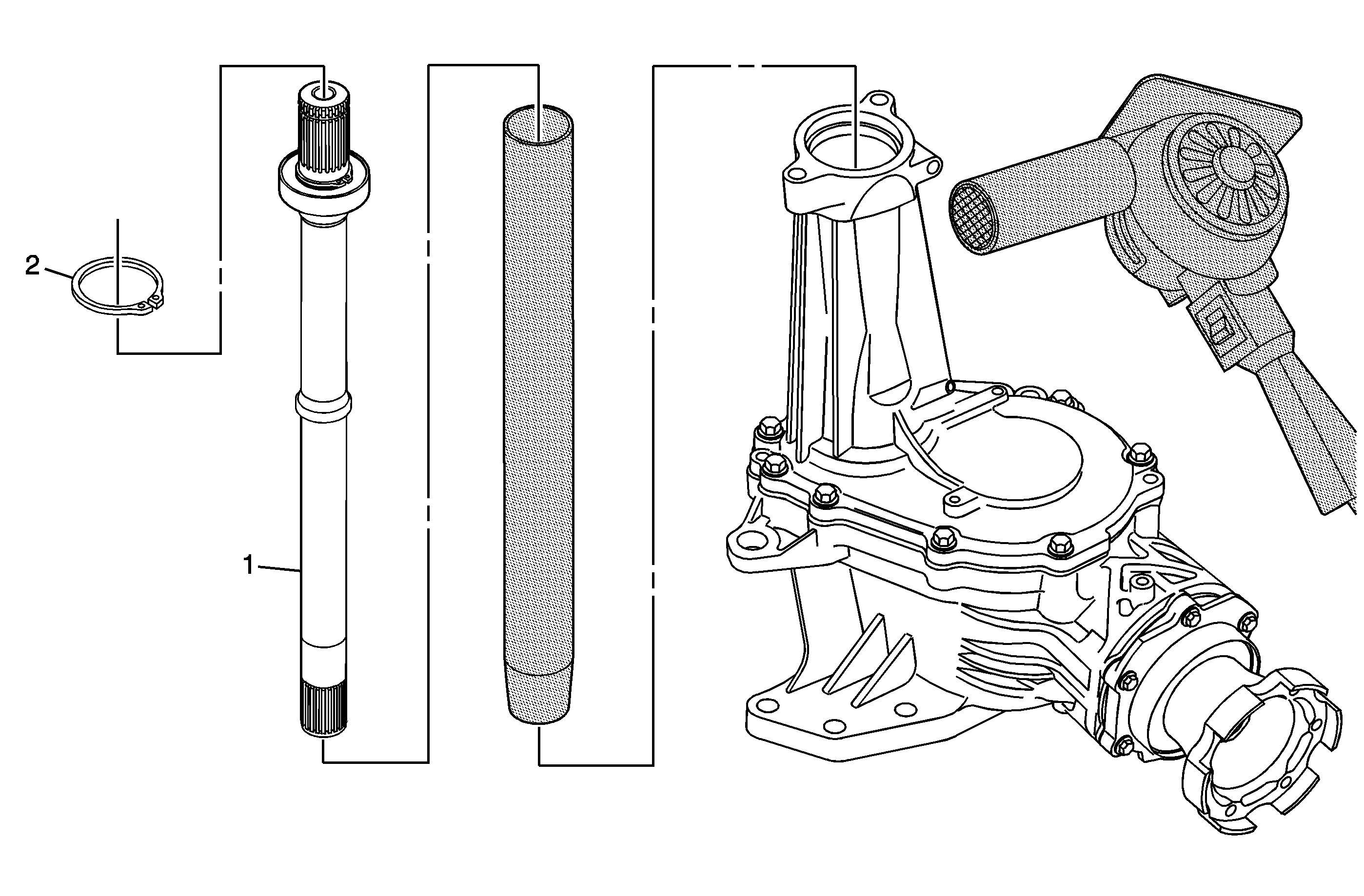 2

1