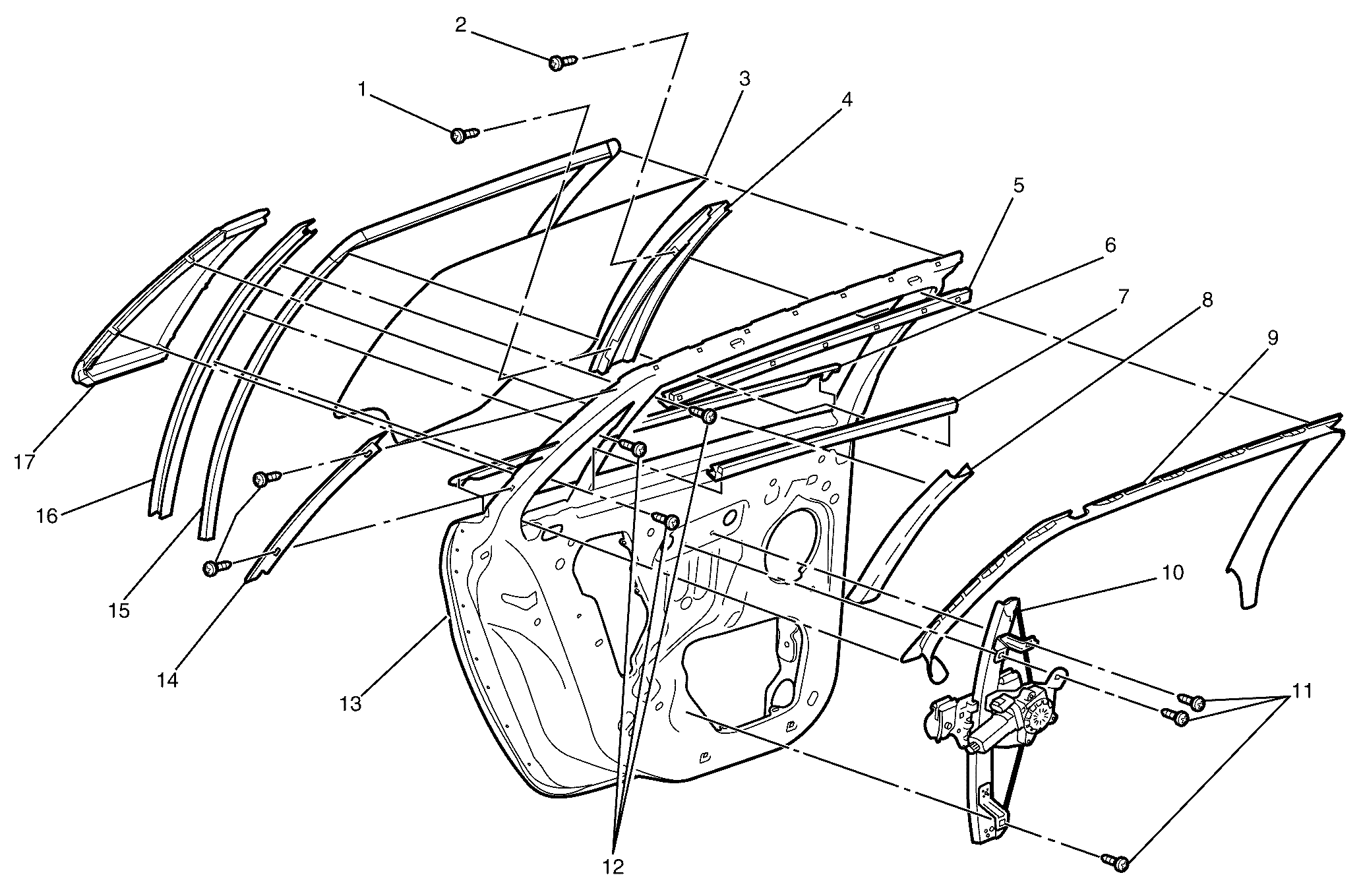 2
1
3
4
5
6
7
8
9
17
16
15
14
13
10
11
12