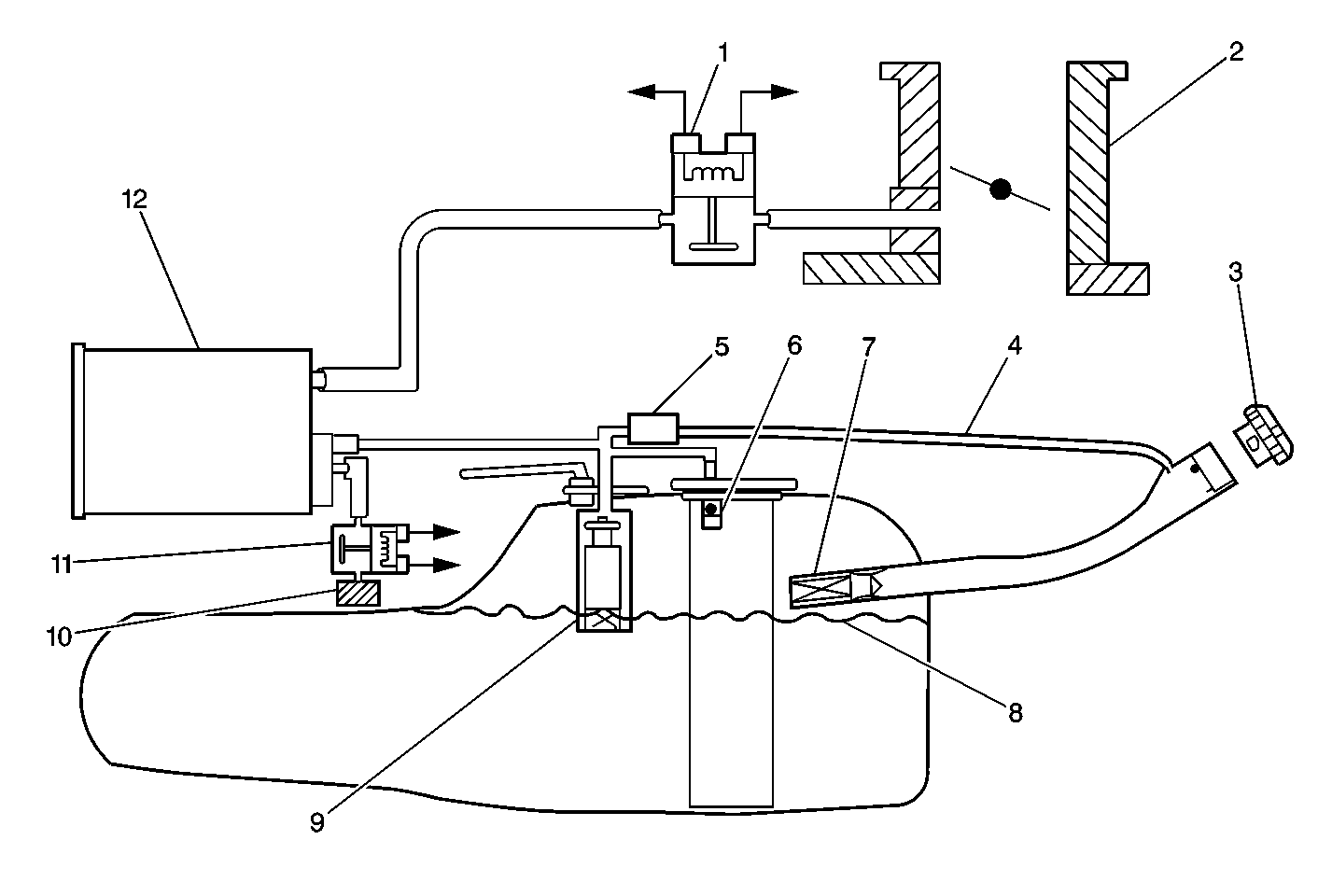 1
2
12
3
5
6
7
4
11
10
8
9