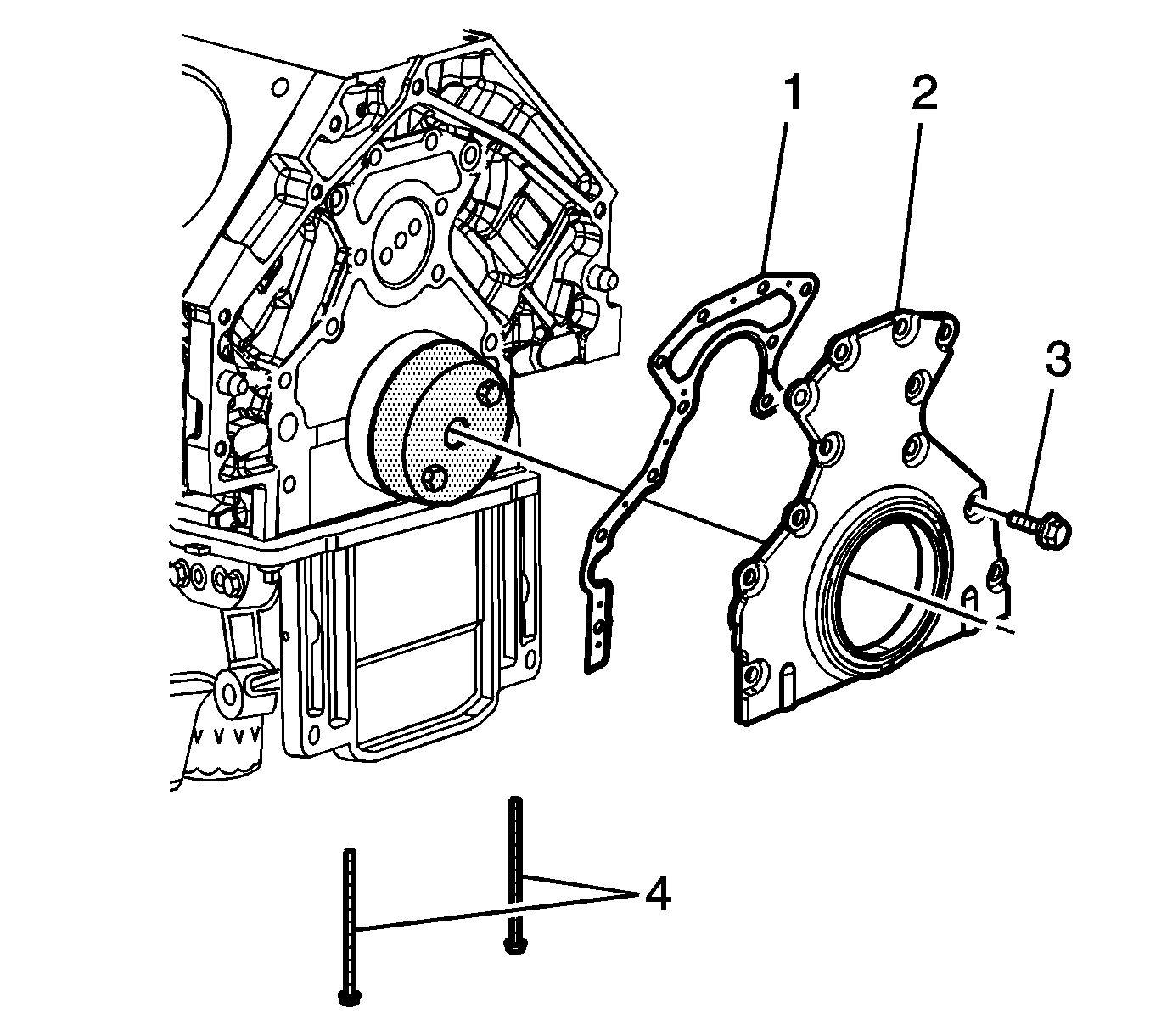 1
2
3
4