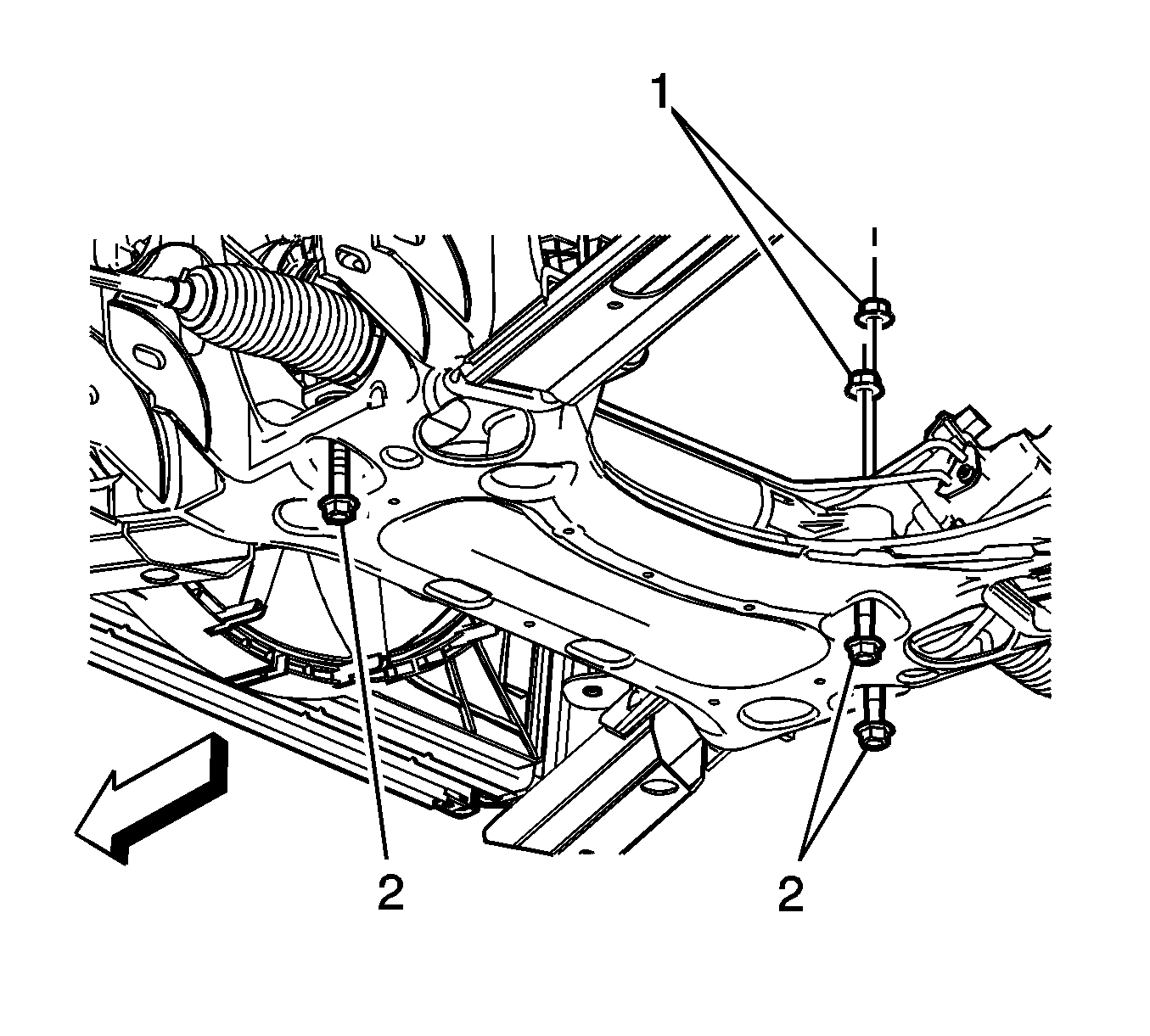 1

2

2