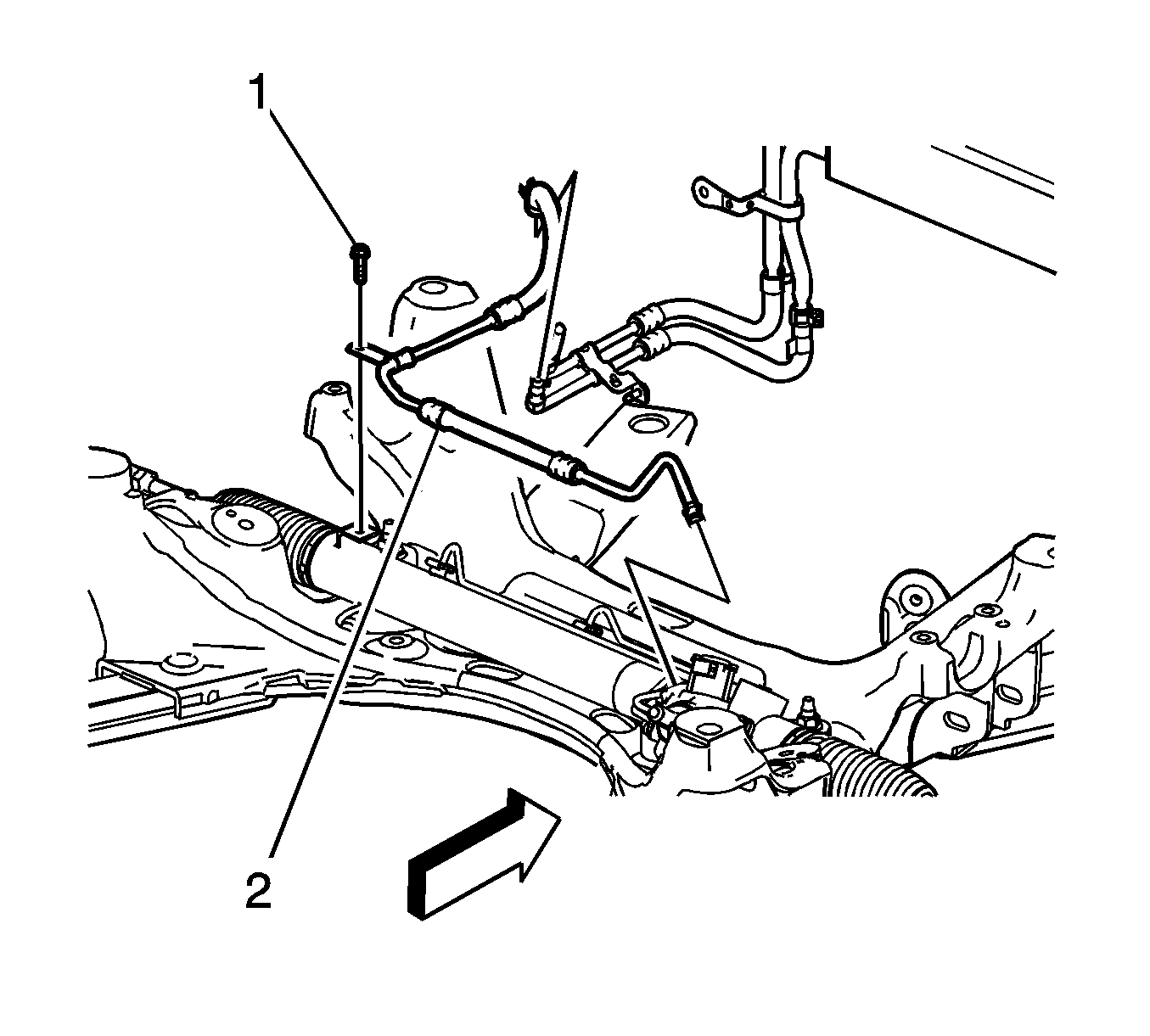 1

2