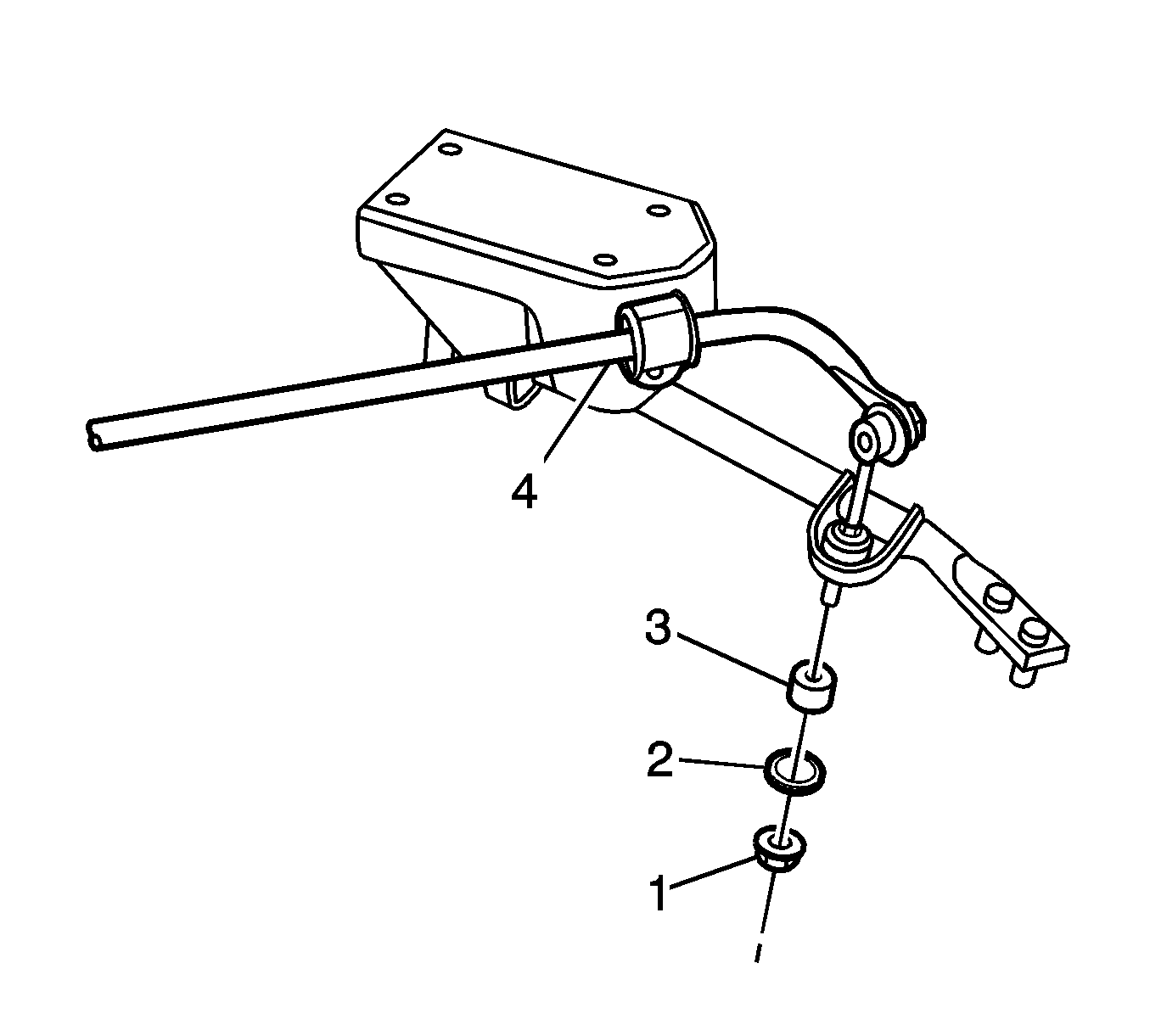 4
3
2
1