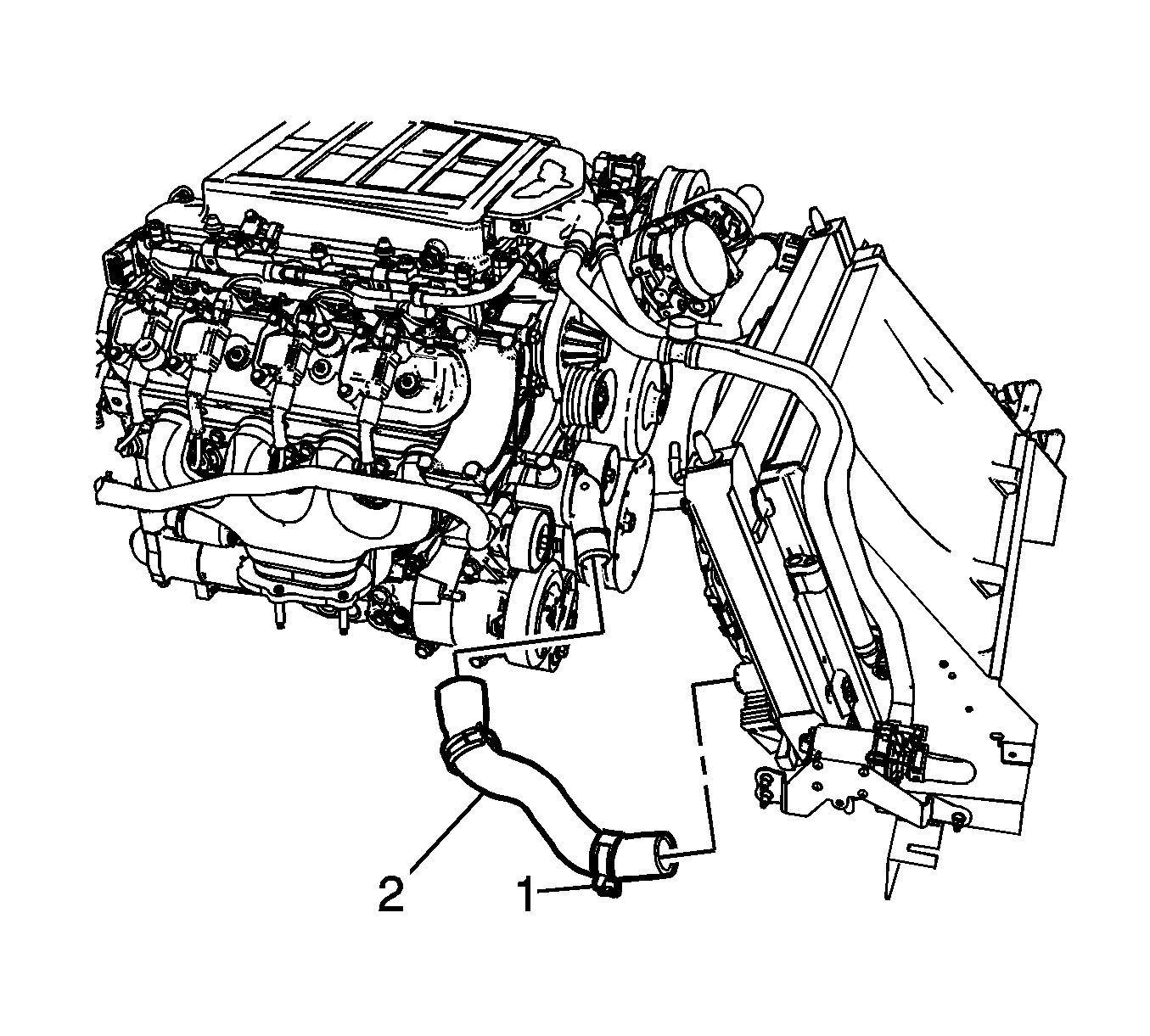 2
1