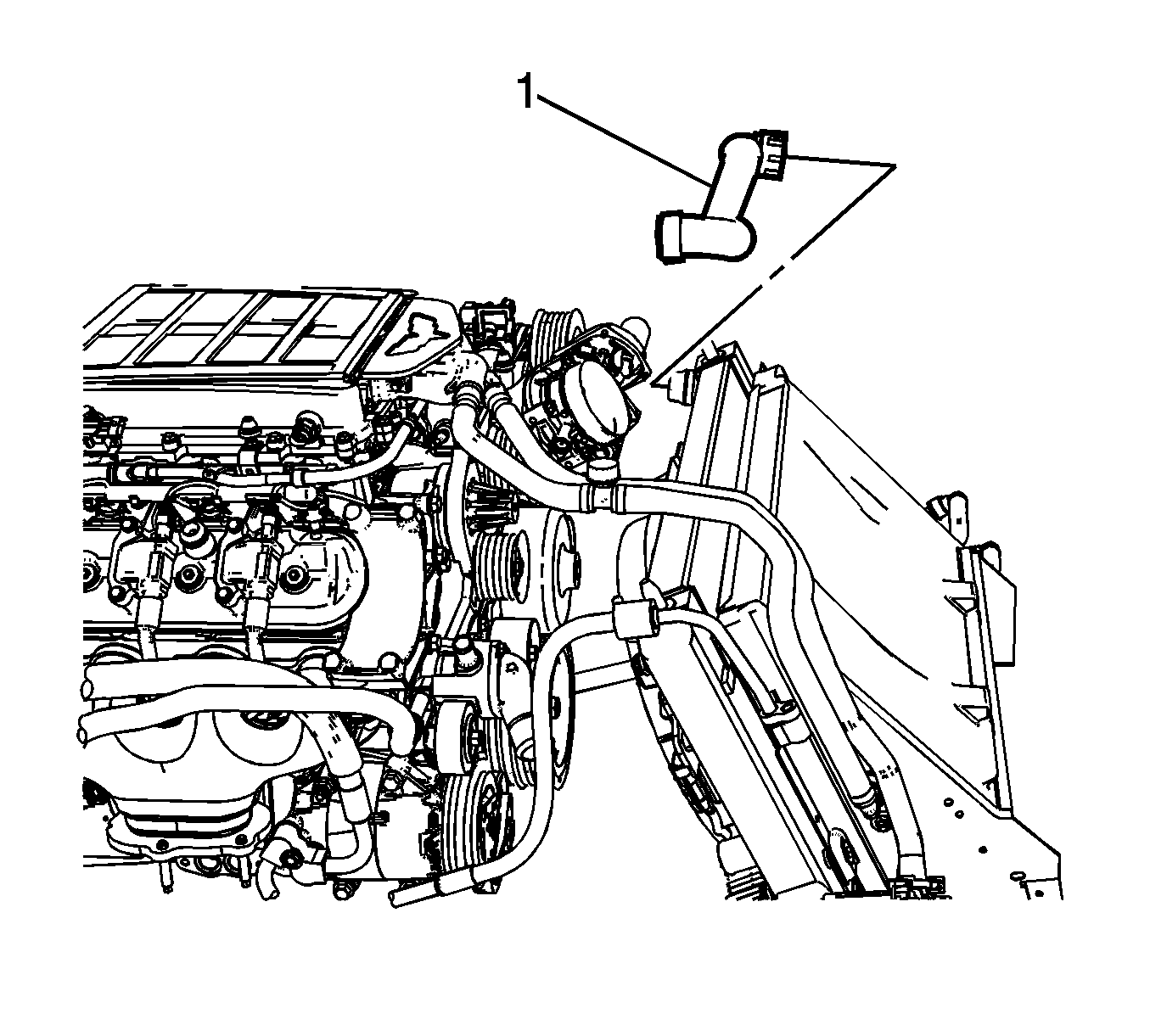 1