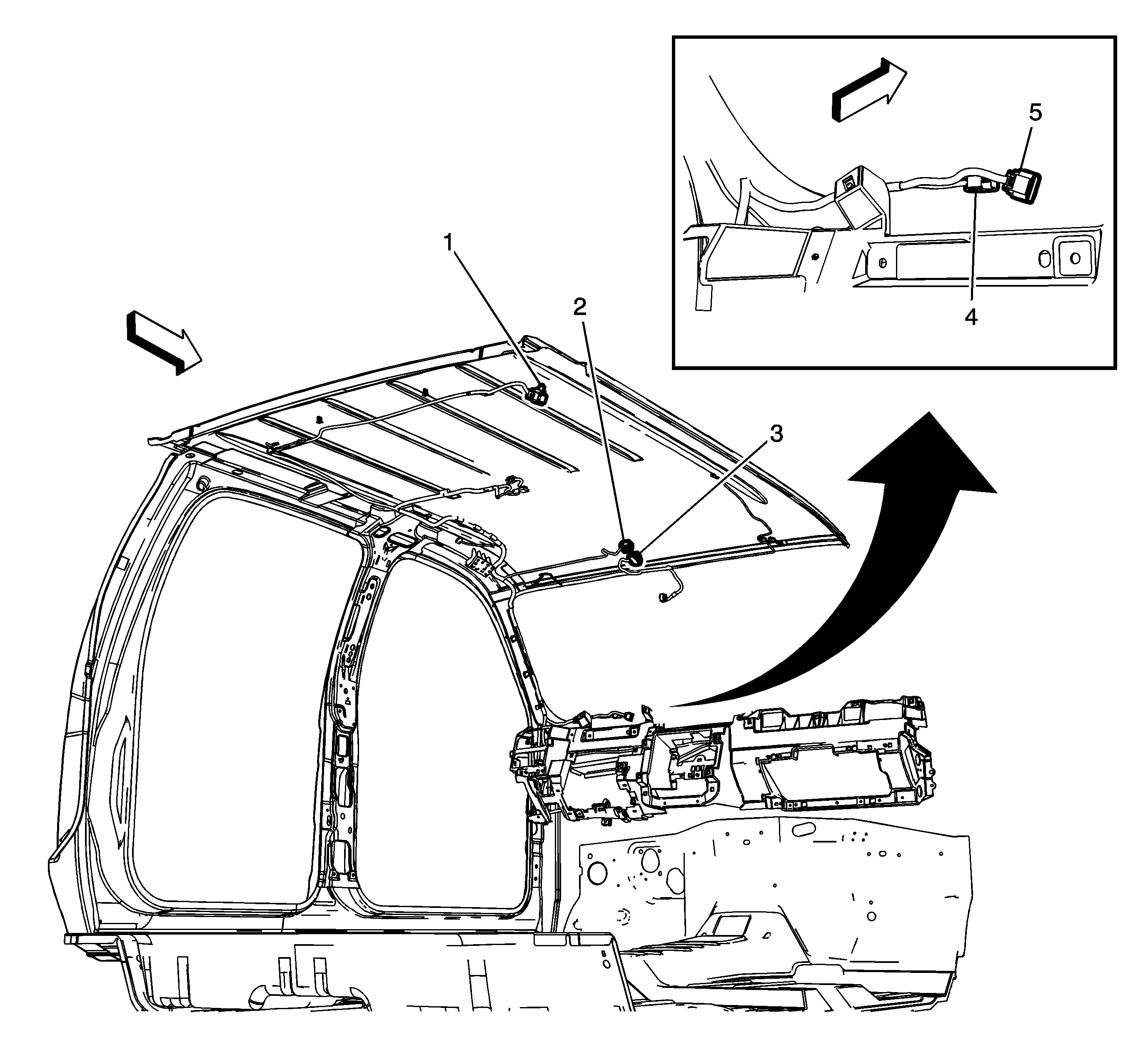 5

4

1

2

3