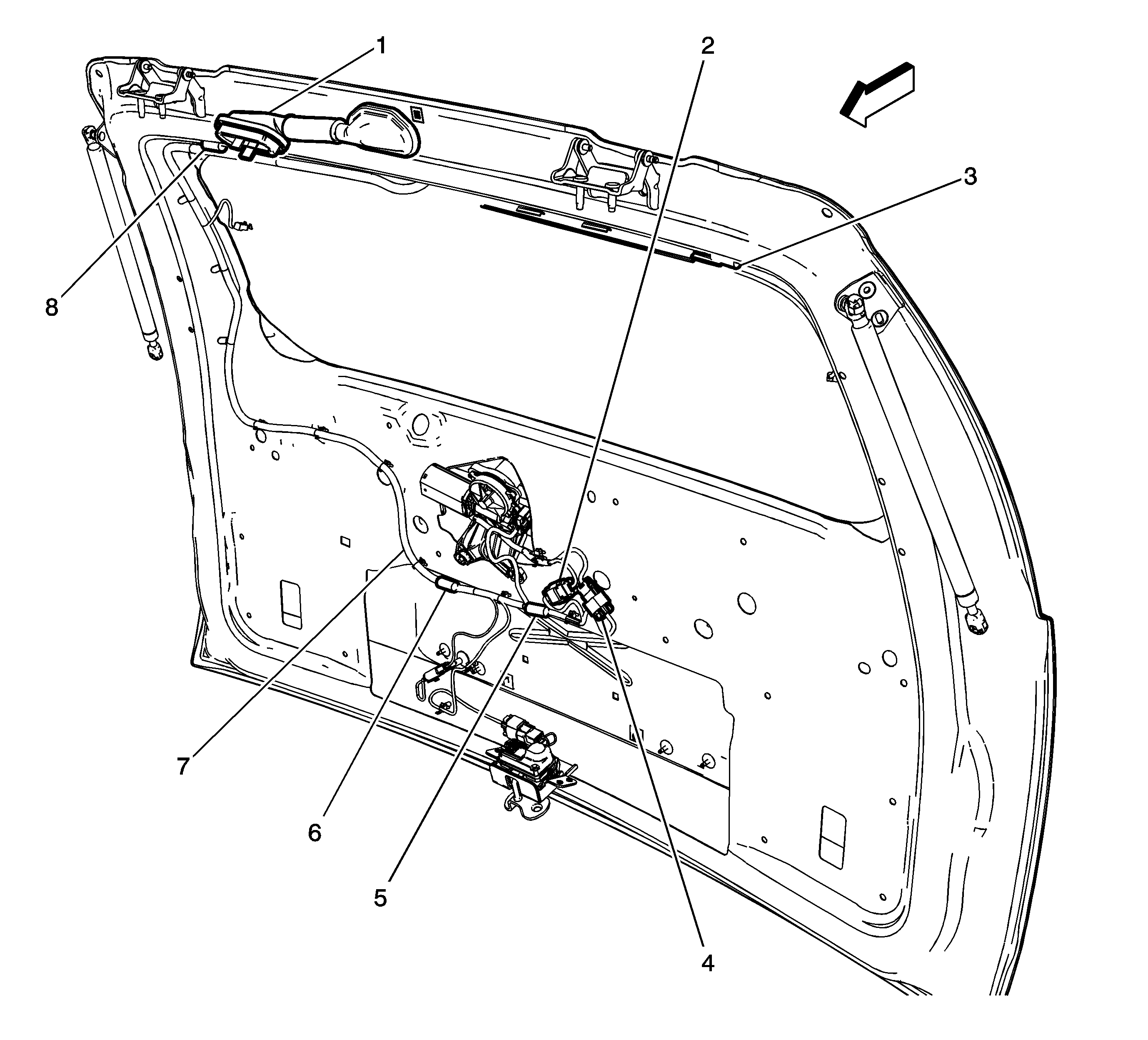 1
2
3
8
7
6
5
4