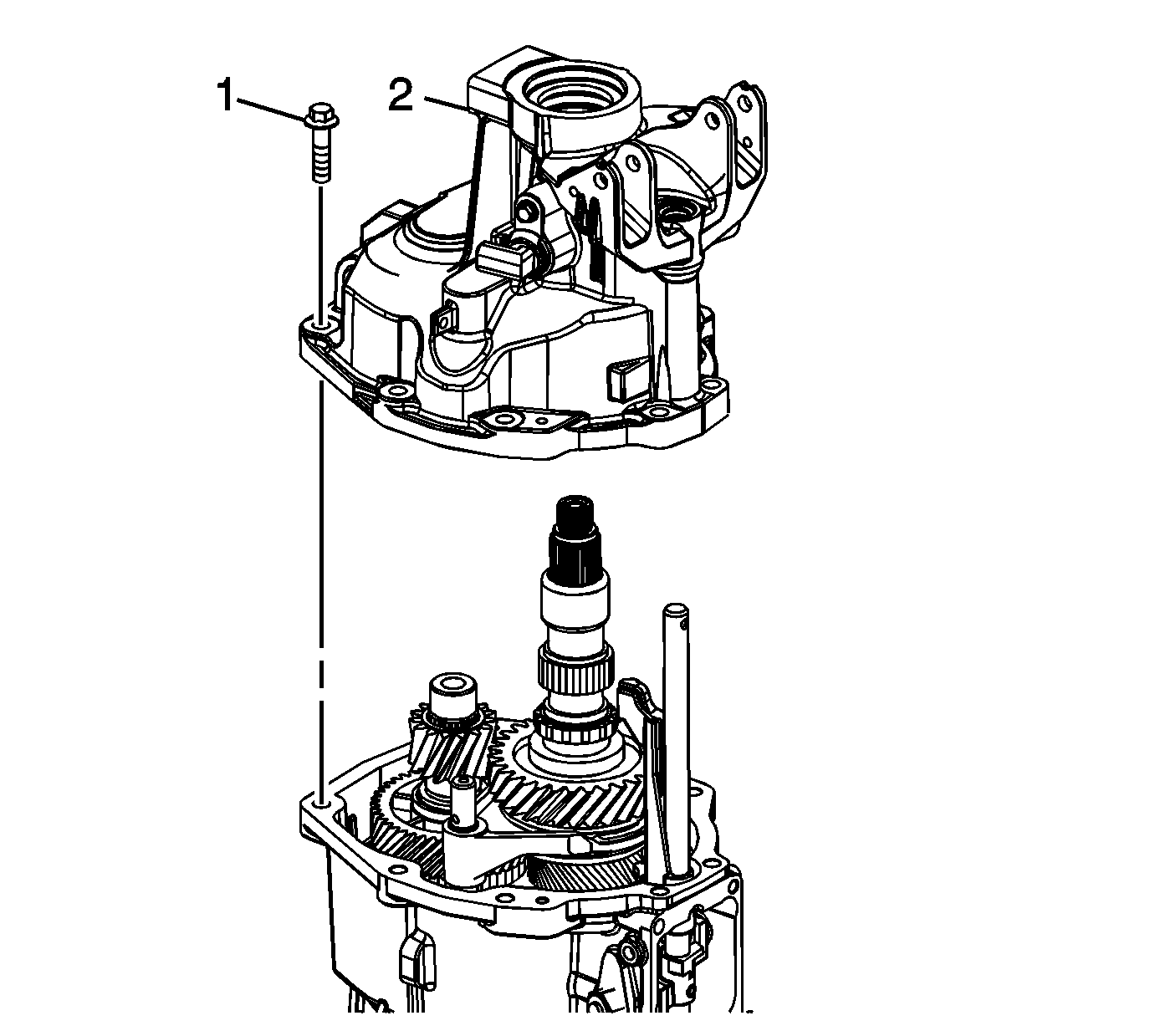 1
2