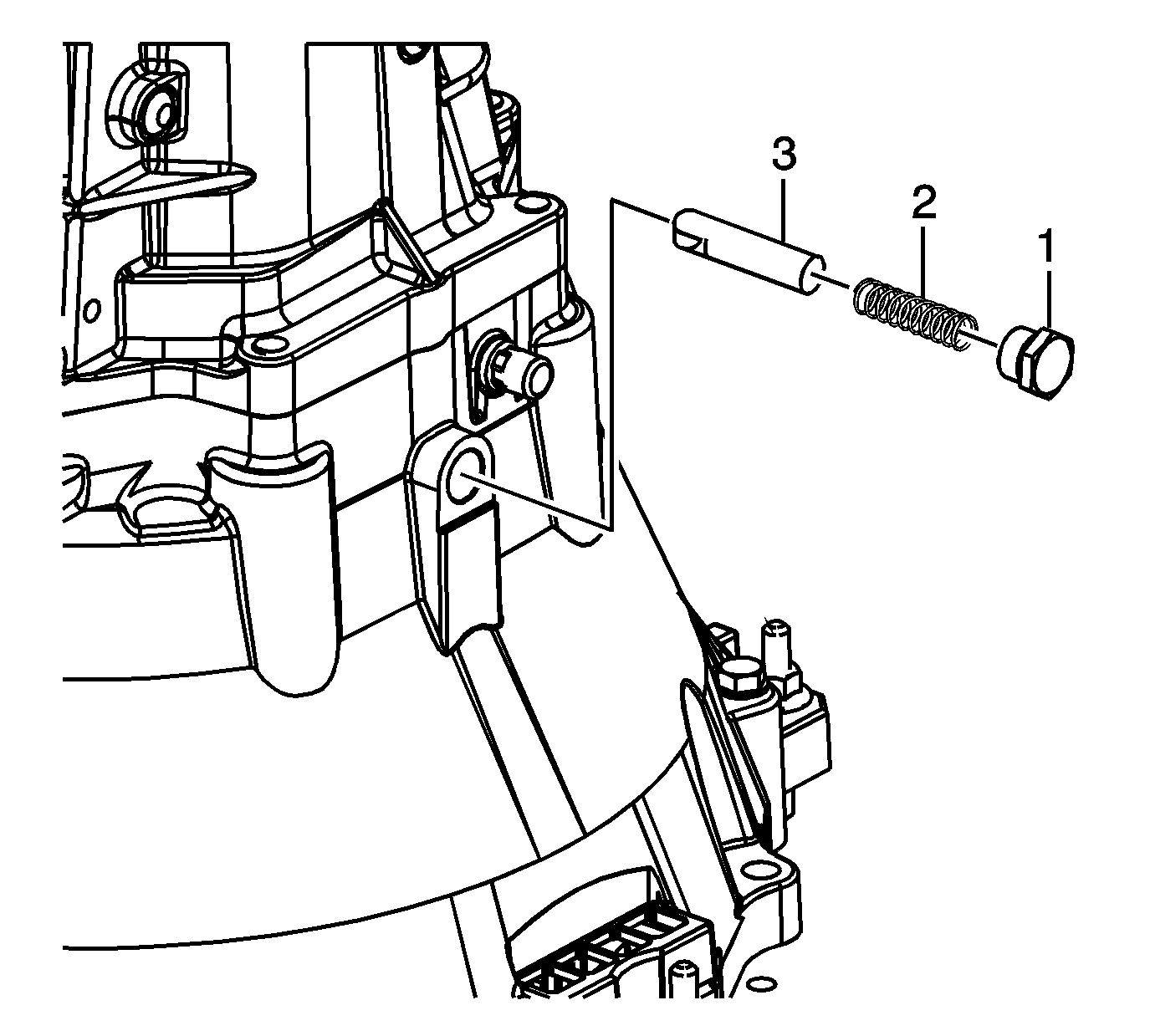 3
2
1