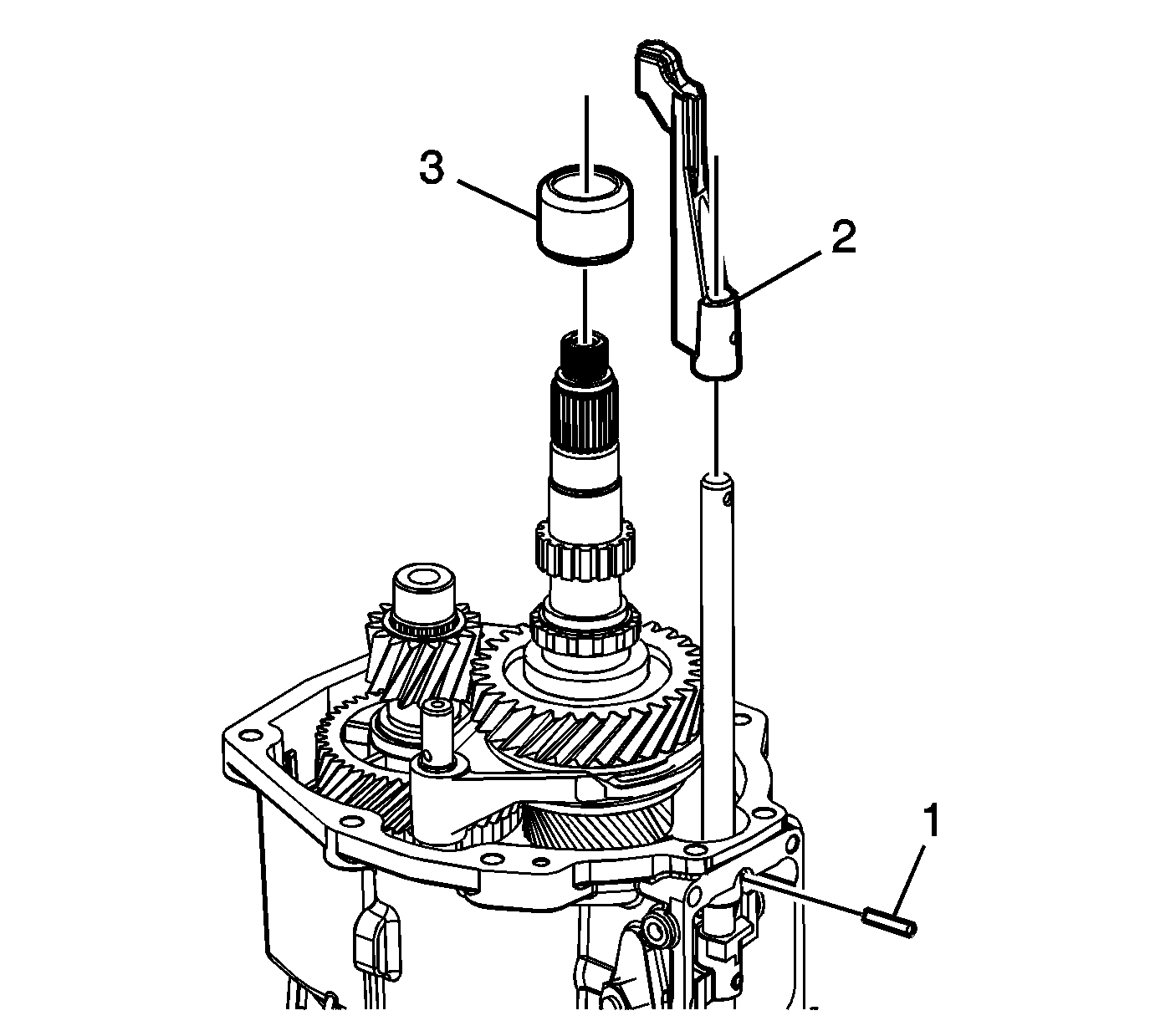 3
2
1