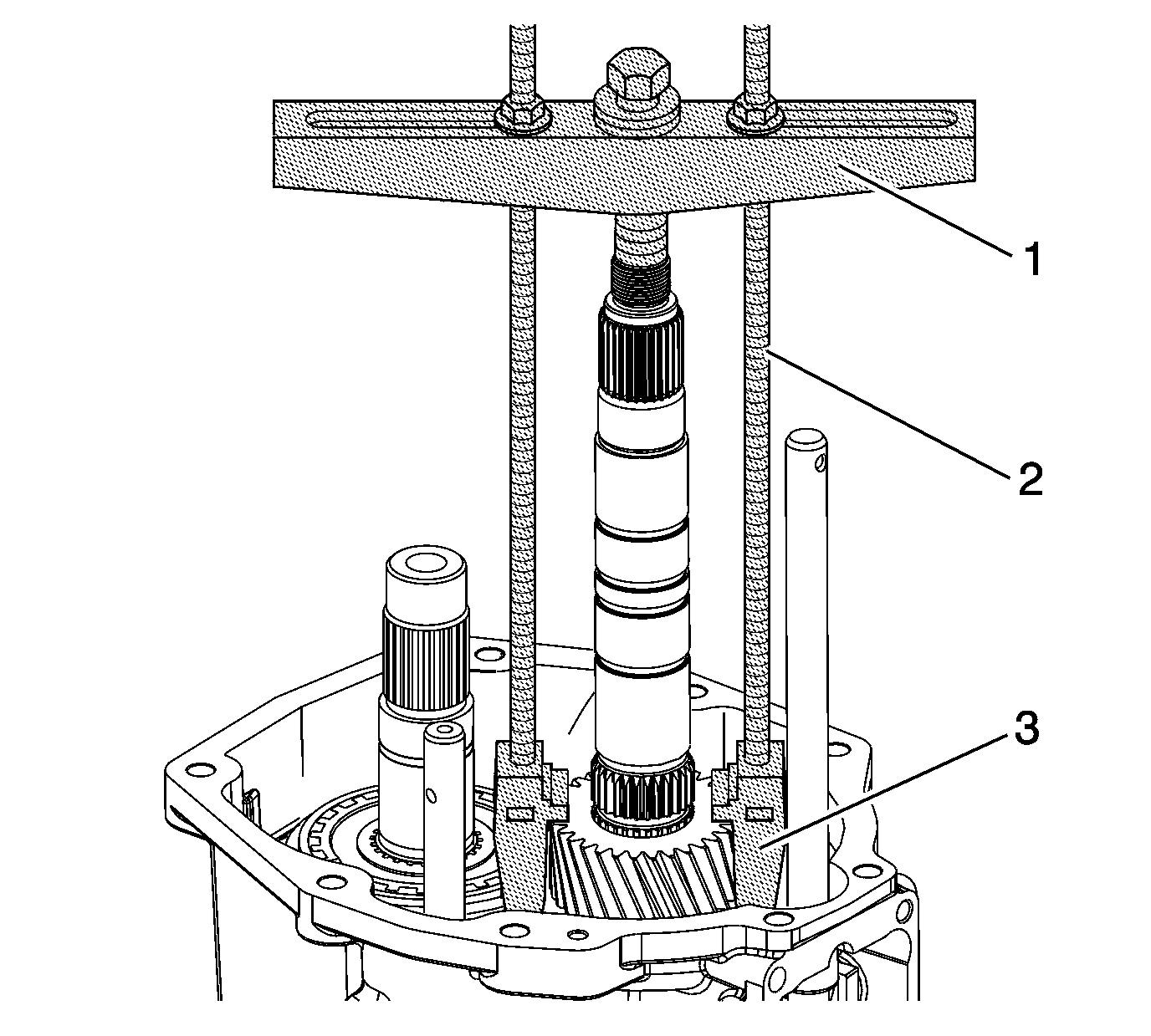 1
2
3