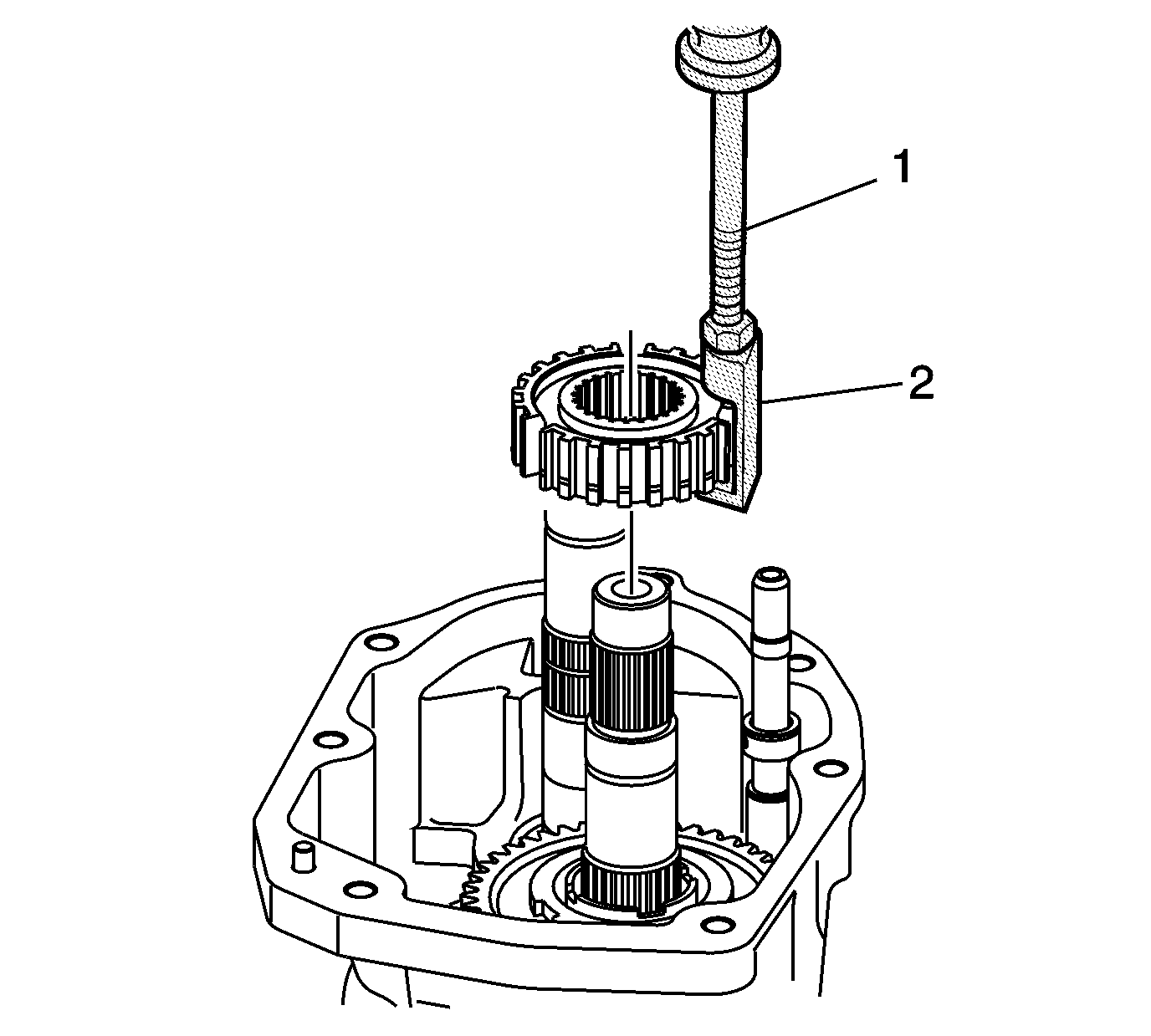 1
2