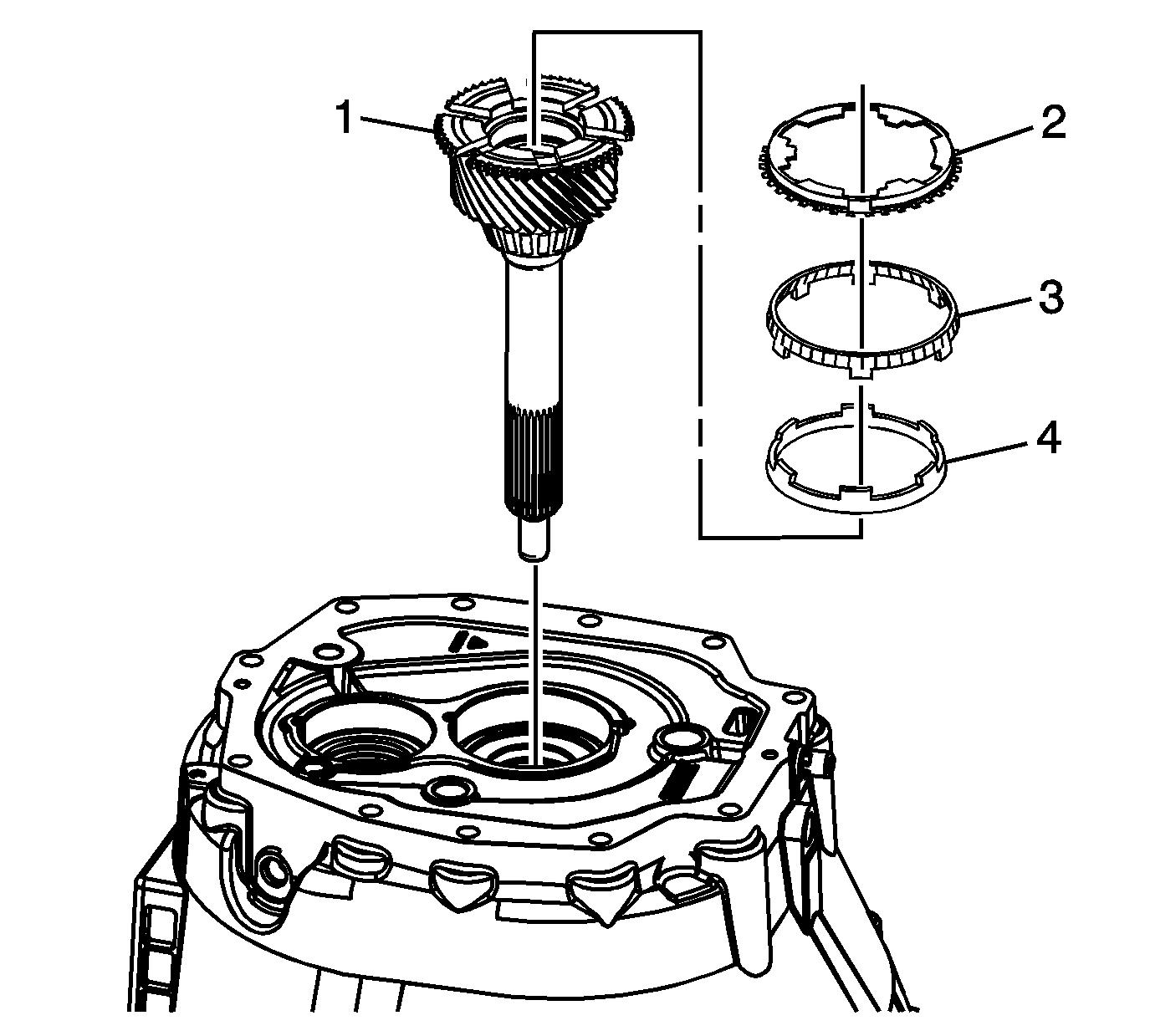 1
2
3
4