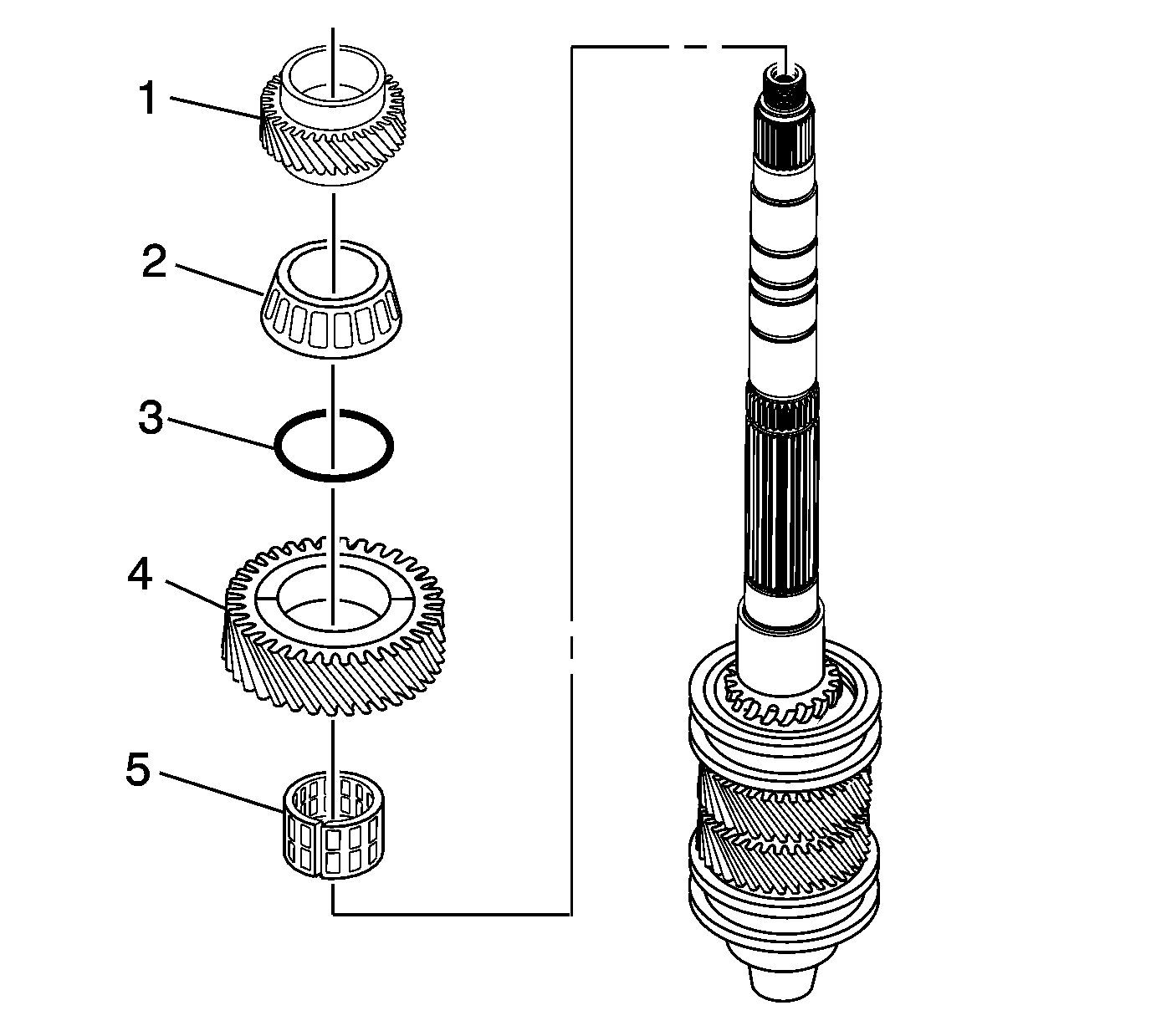 1
2
3
4
5