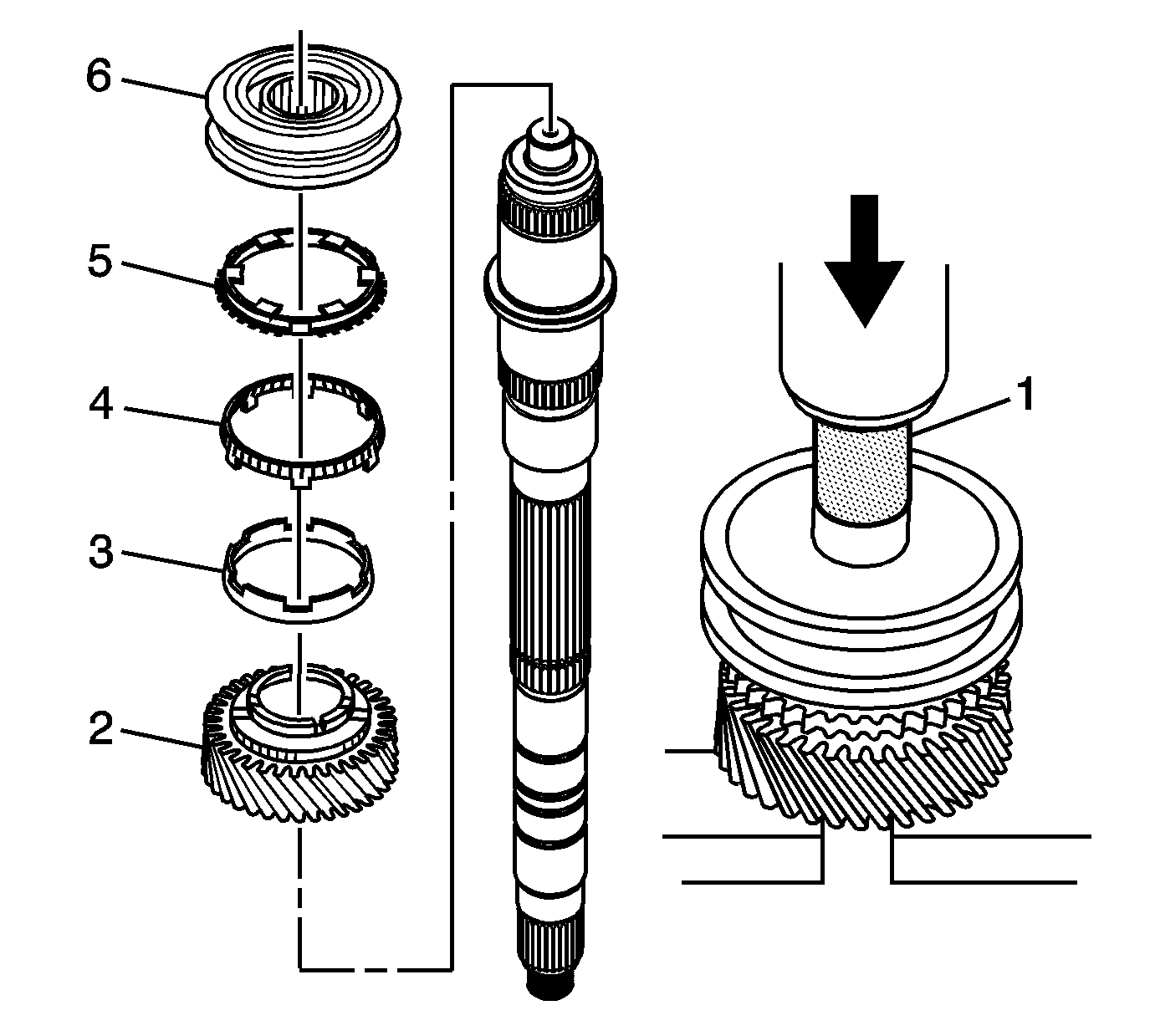 6
5
4
3
2
1