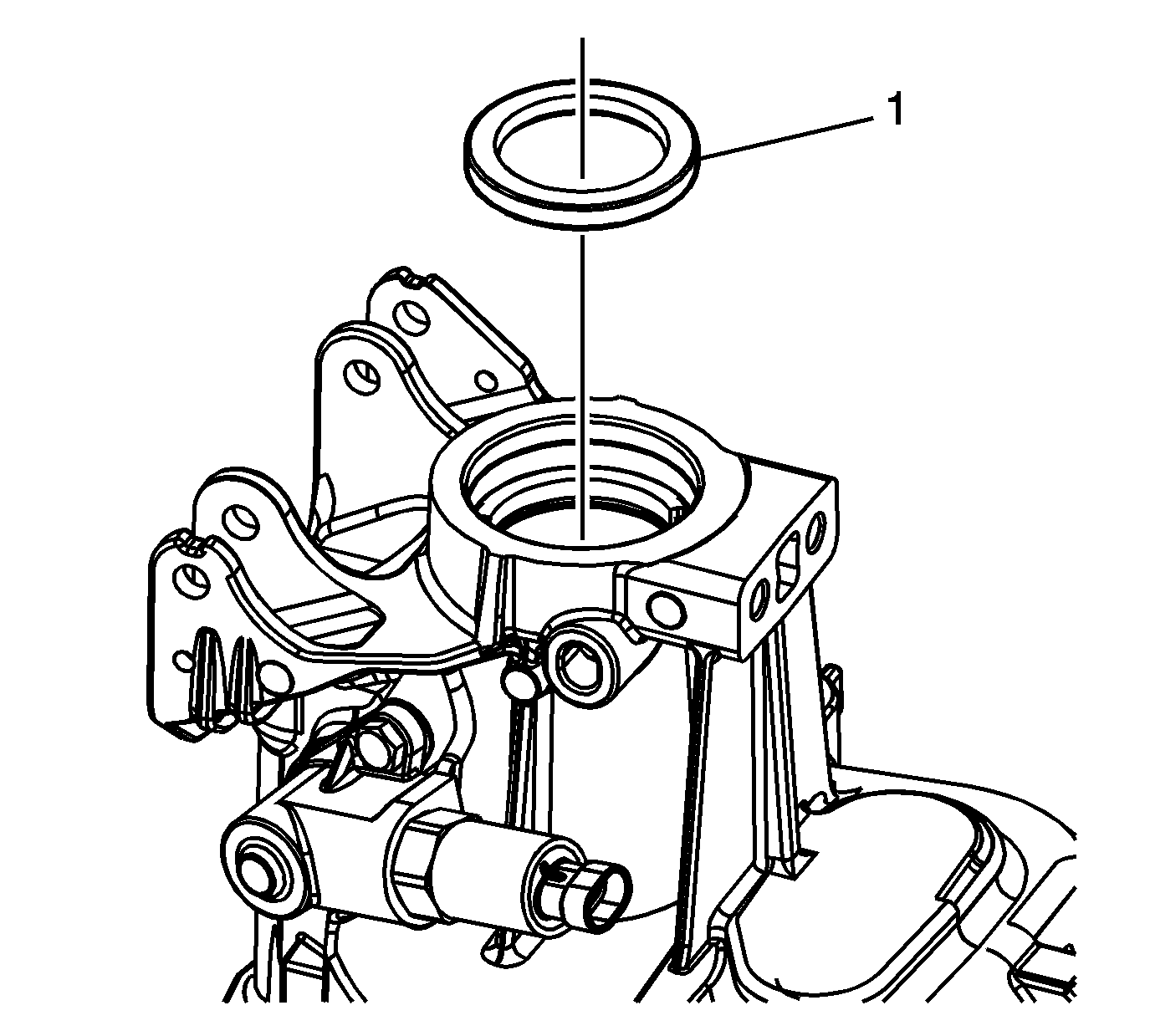 1