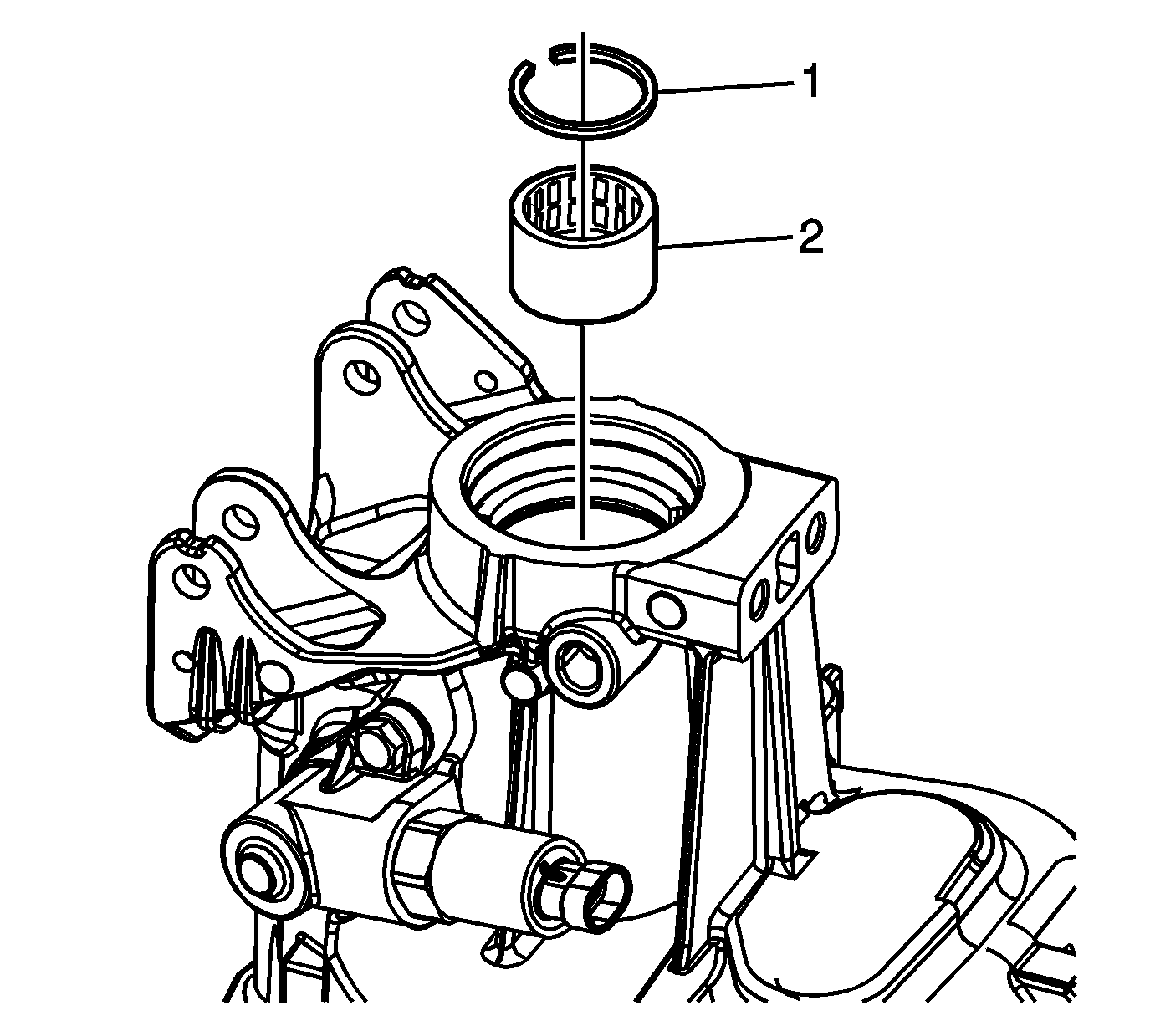 1
2